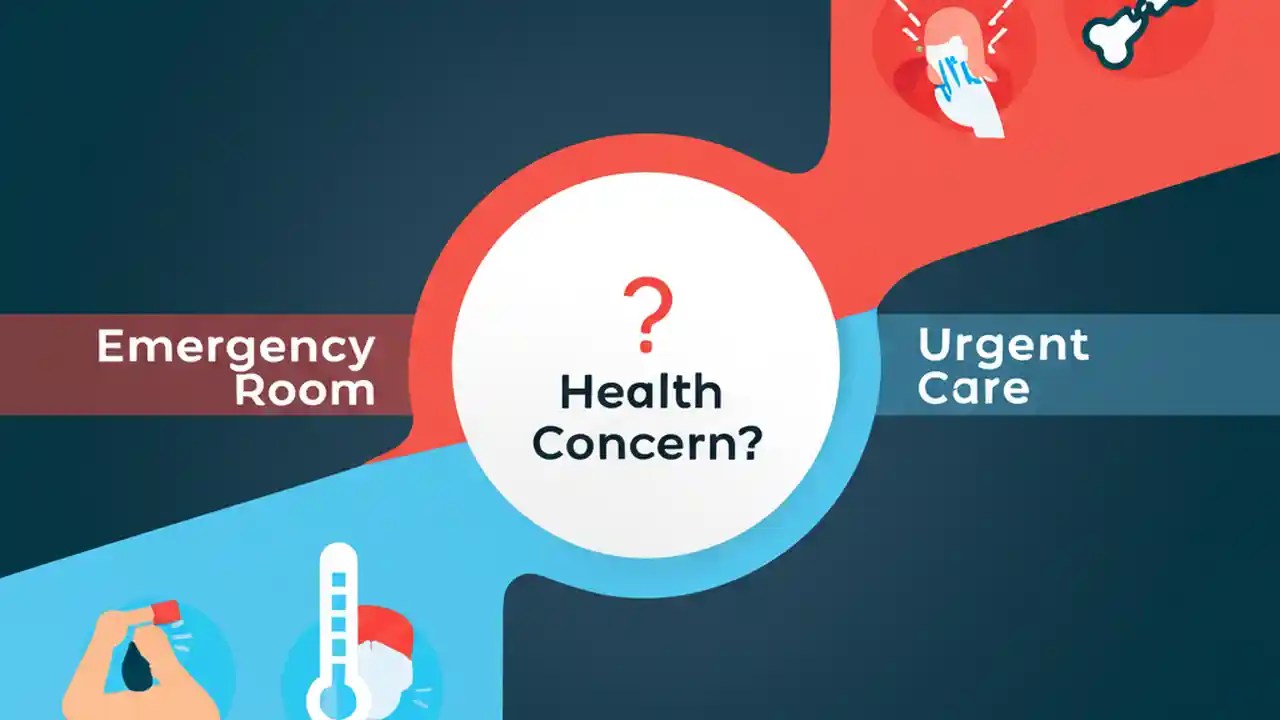 Emergency Room

?

Health Concern?

Urgent Care