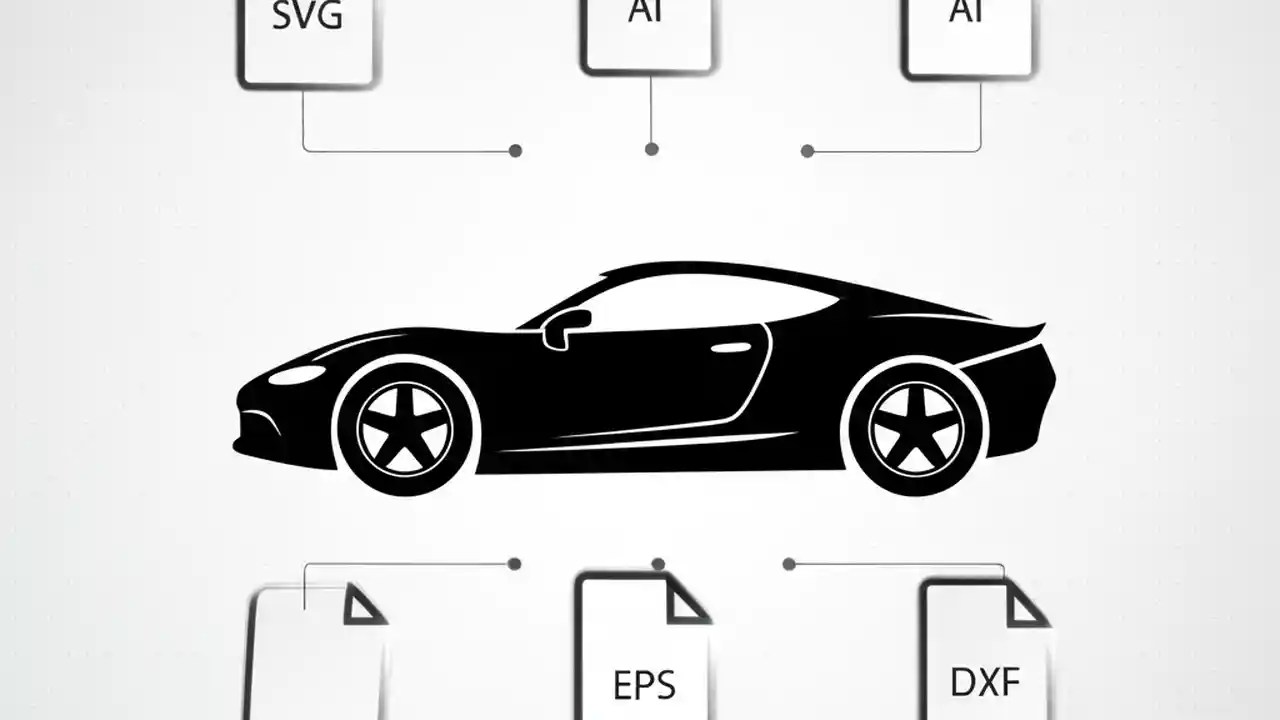 SVG

AI

AI

EPS

DXF