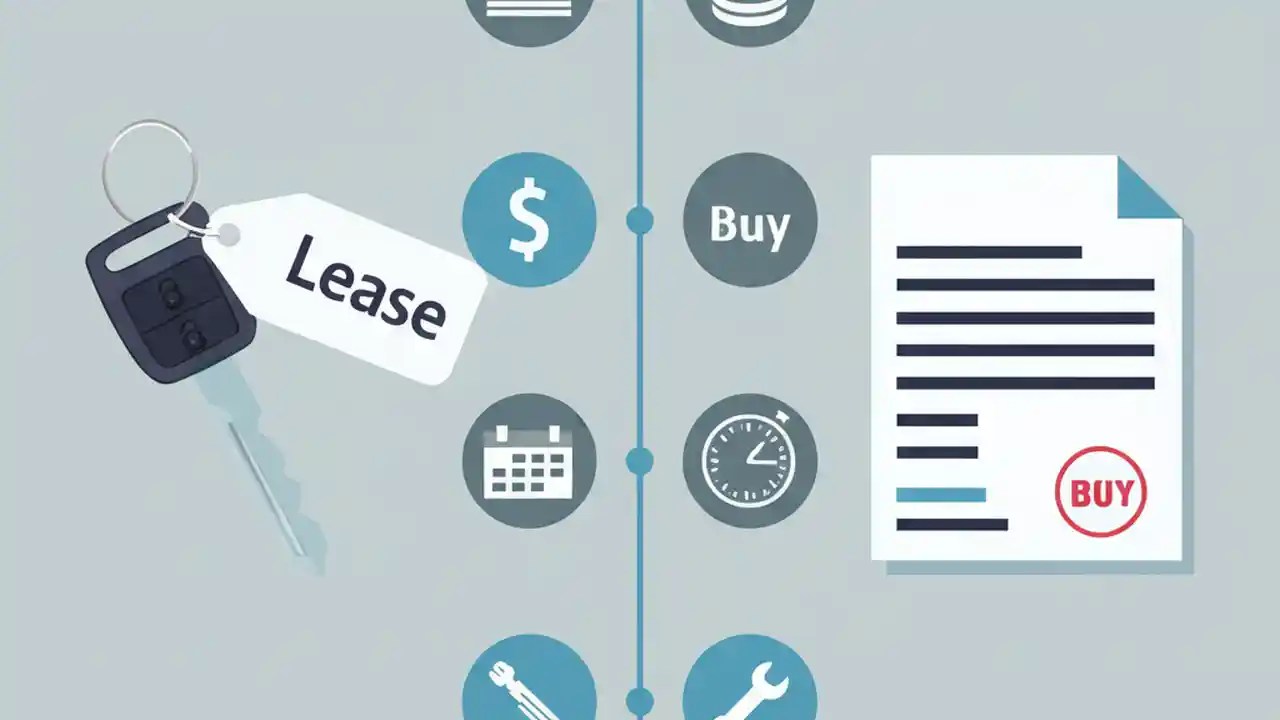 Lease

$

Buy

BUY