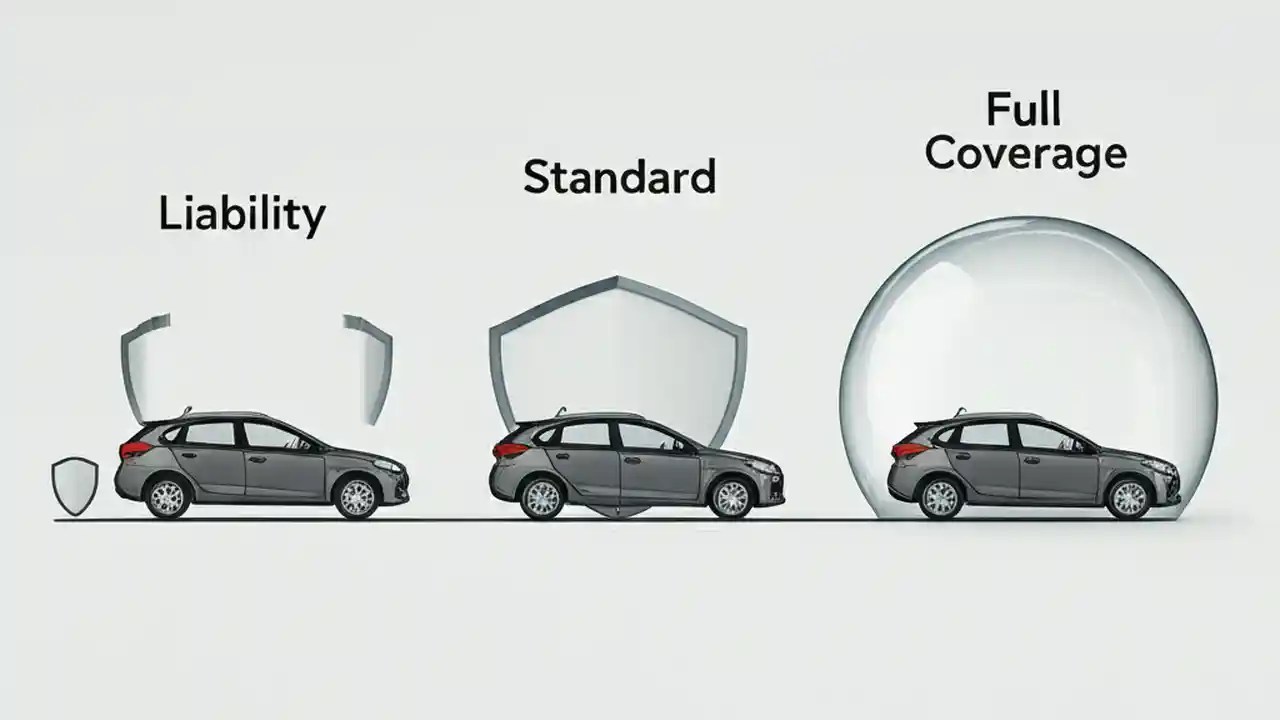 Liability

Standard

Full Coverage