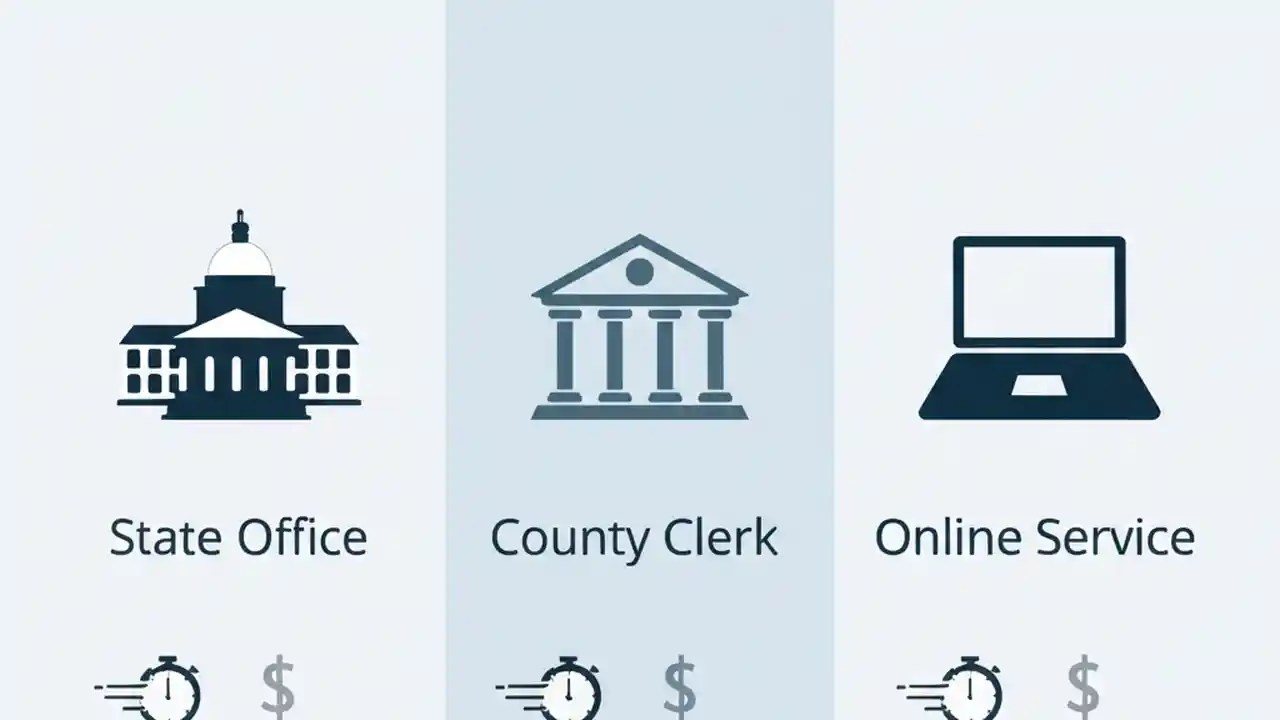 State Office

$

County Clerk

$

Online Service

$