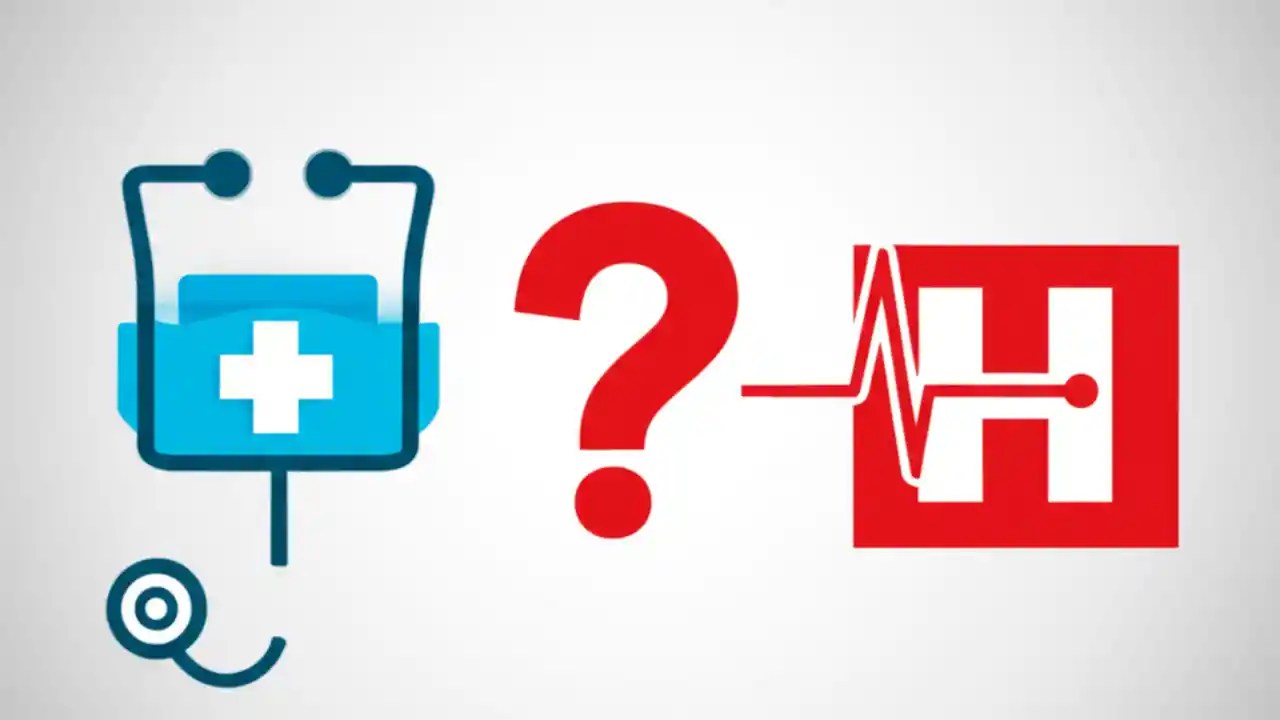 ?

H