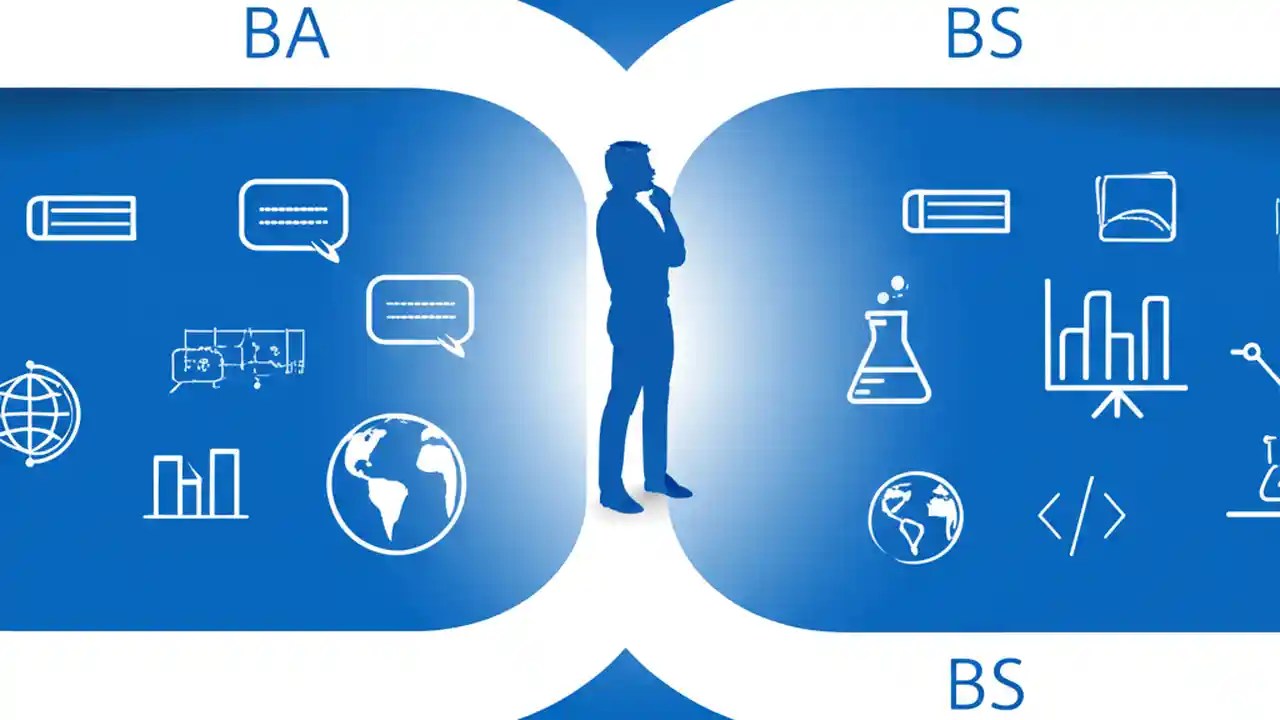 BA

BS

BS