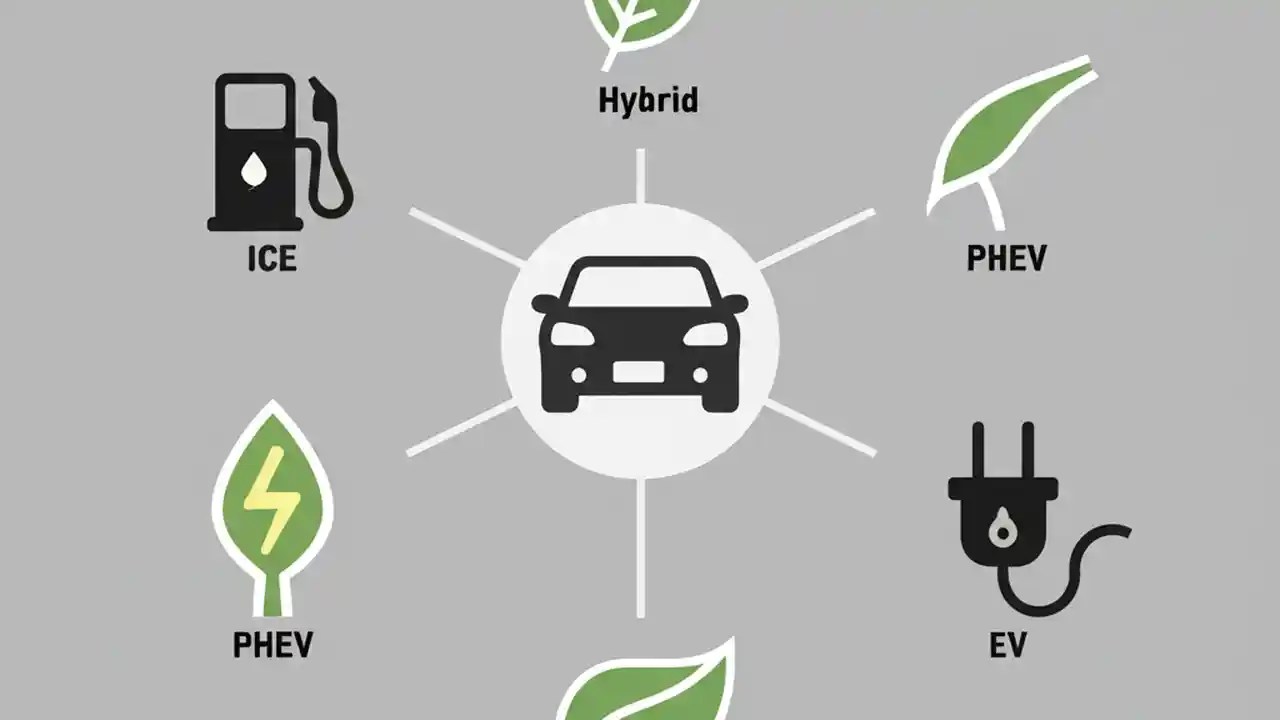 Hybrid

ICE

PHEV

PHEV

EV