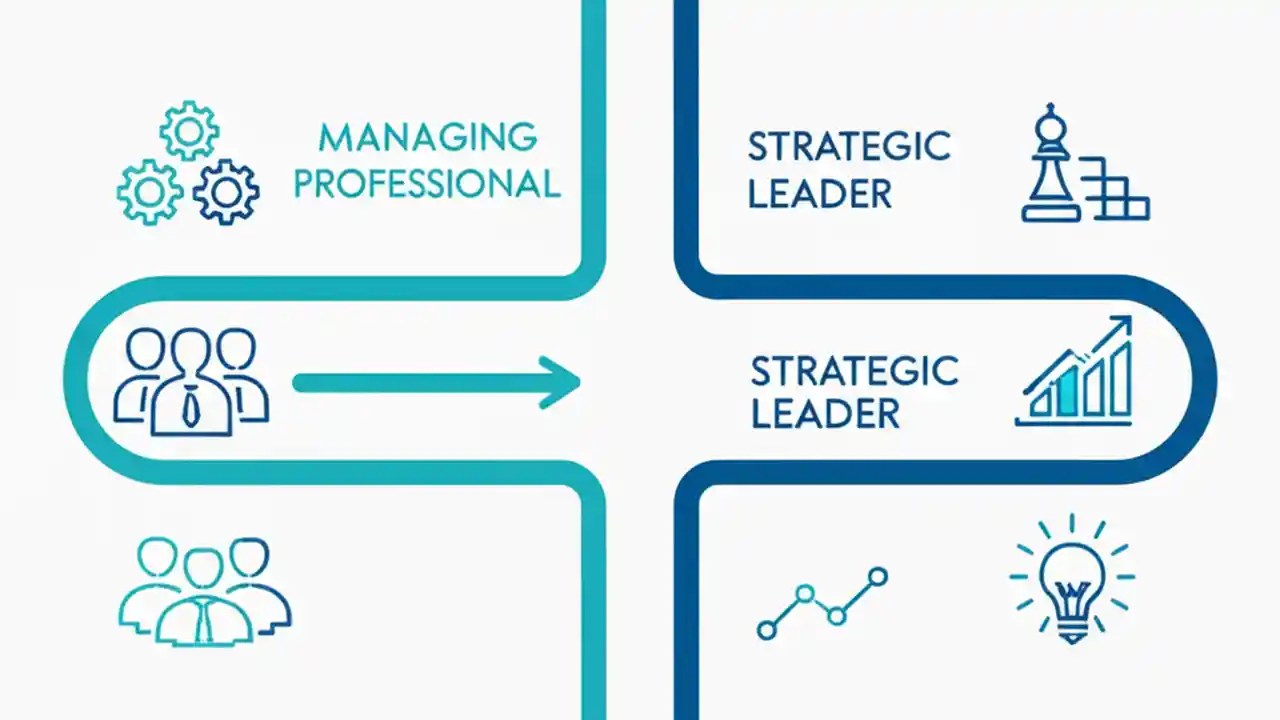 MANAGING PROFESSIONAL

STRATEGIC LEADER

STRATEGIC LEADER