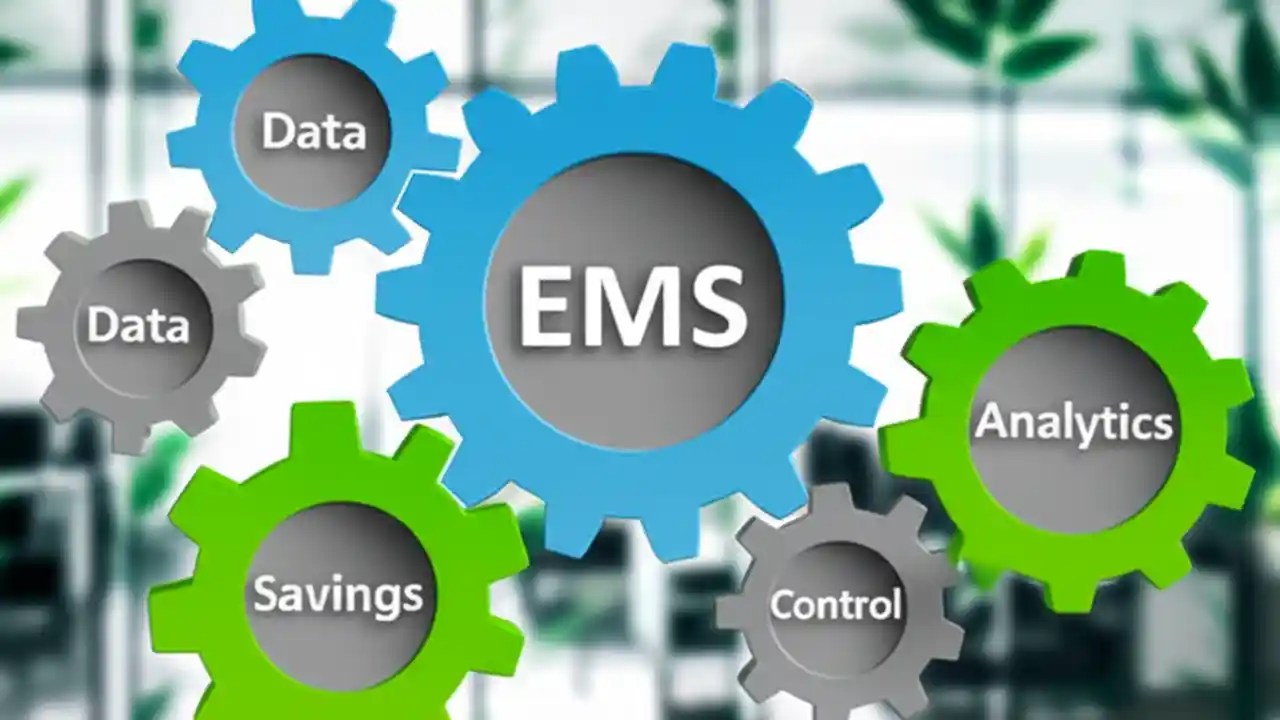 Data

Data

EMS

Analytics

Savings

Control