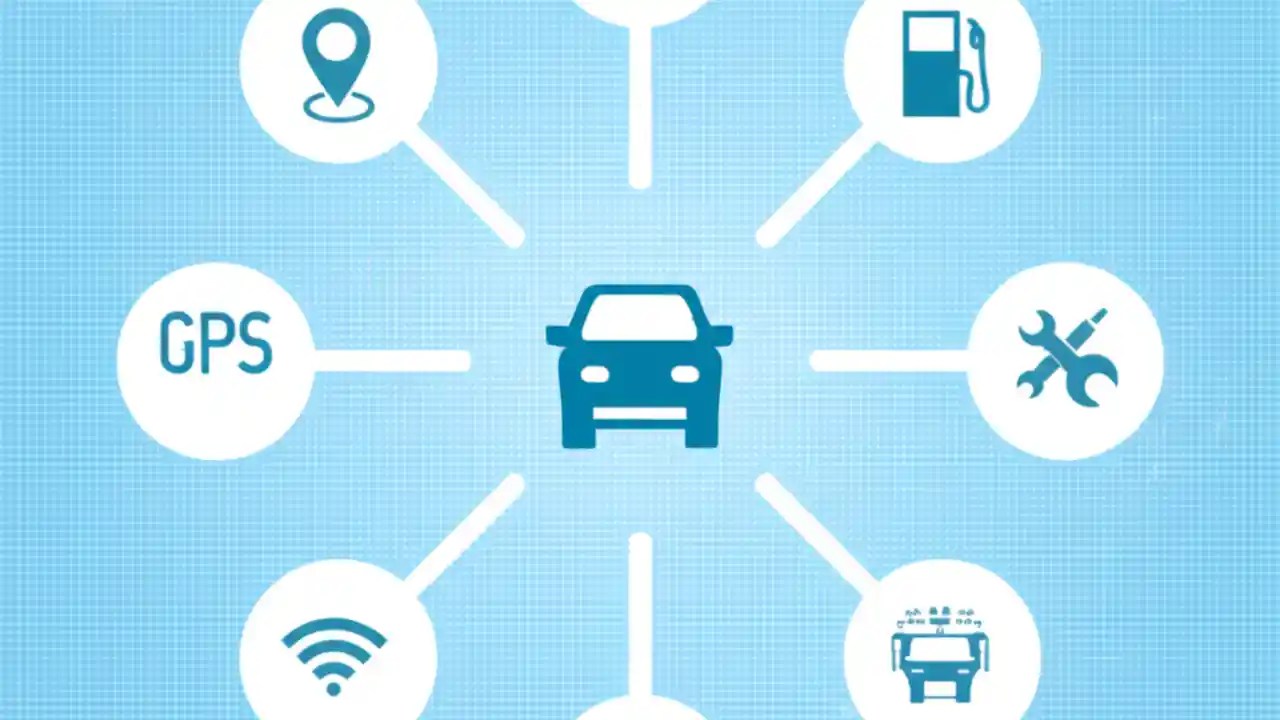 GPS