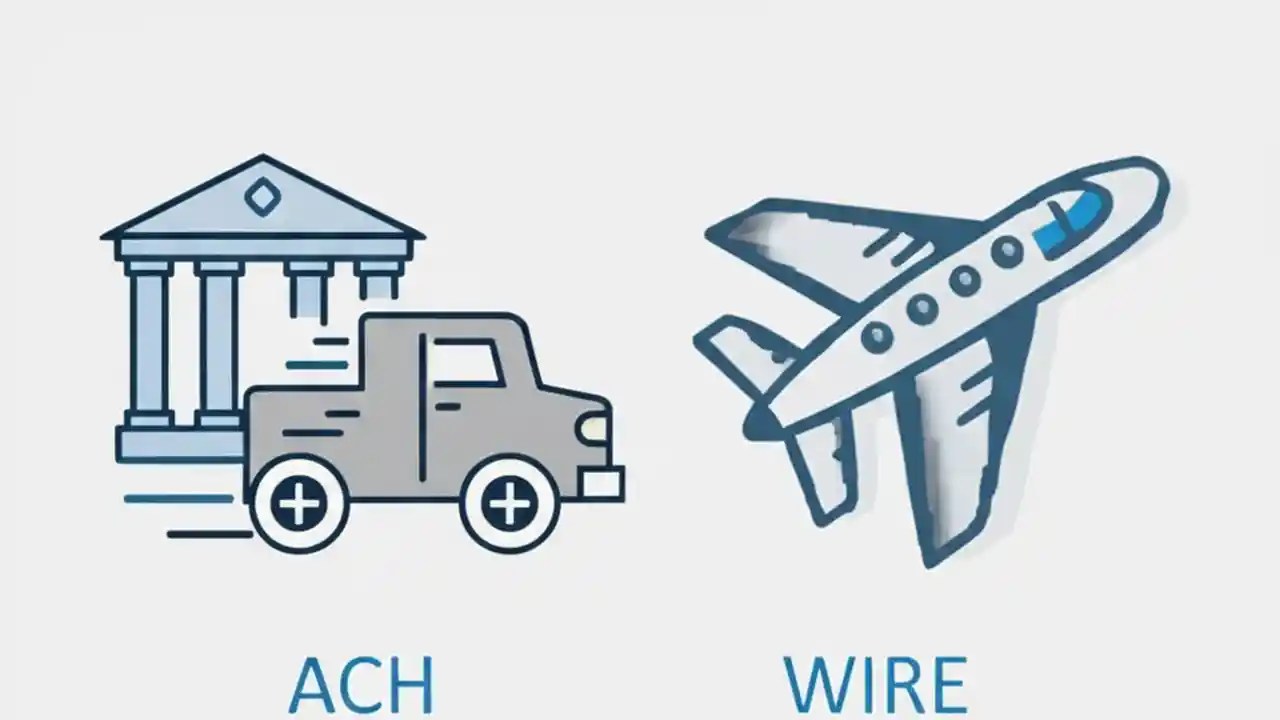 ACH

WIRE