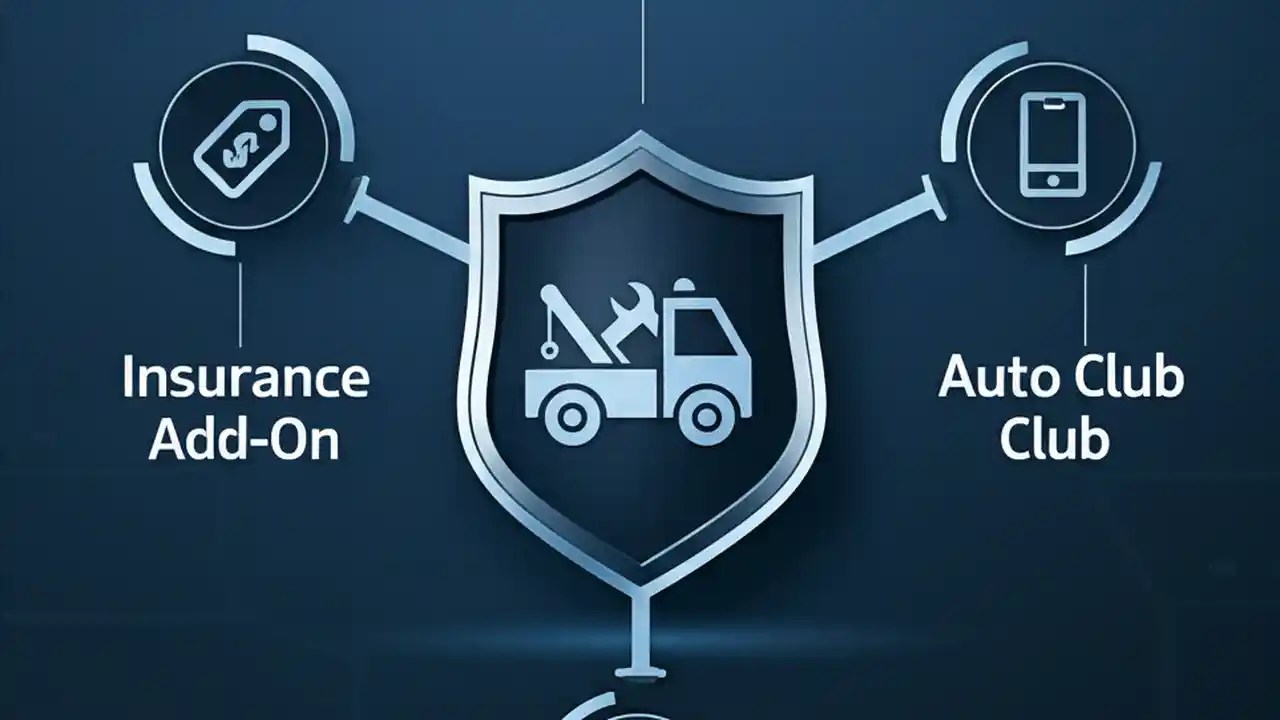 Insurance Add-On

Auto Club Club