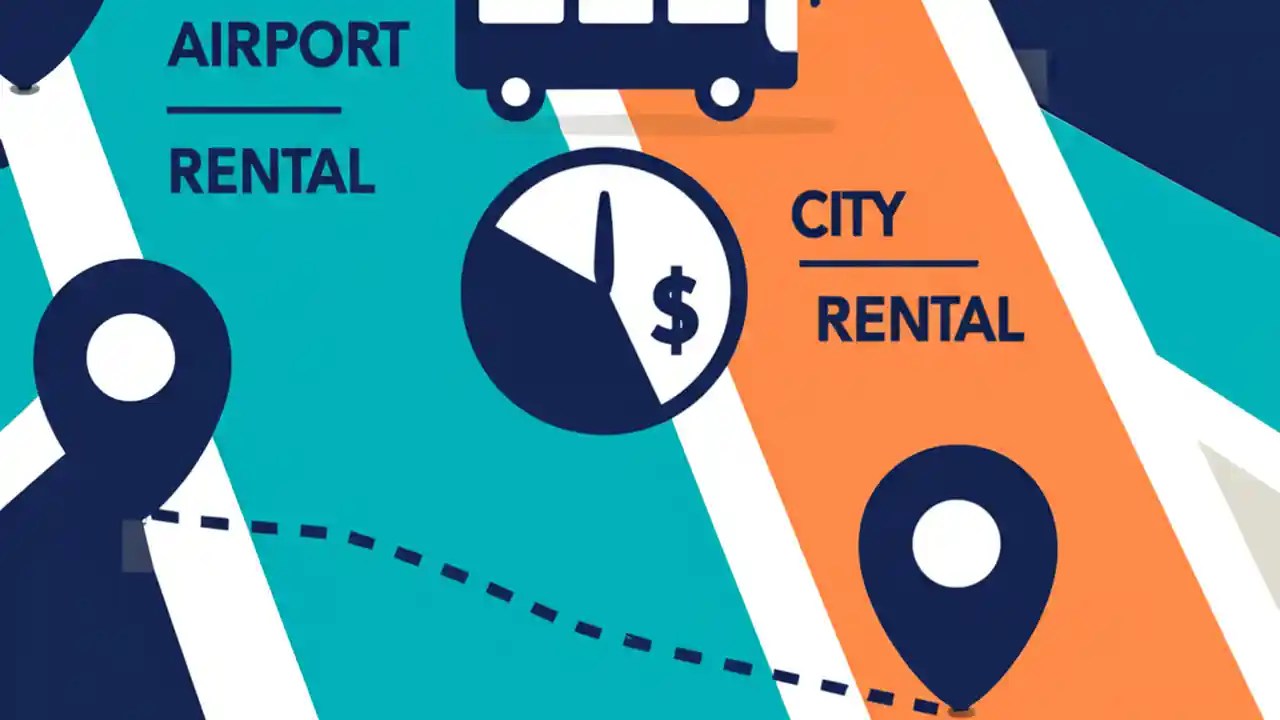 AIRPORT
RENTAL

$

CITY
RENTAL