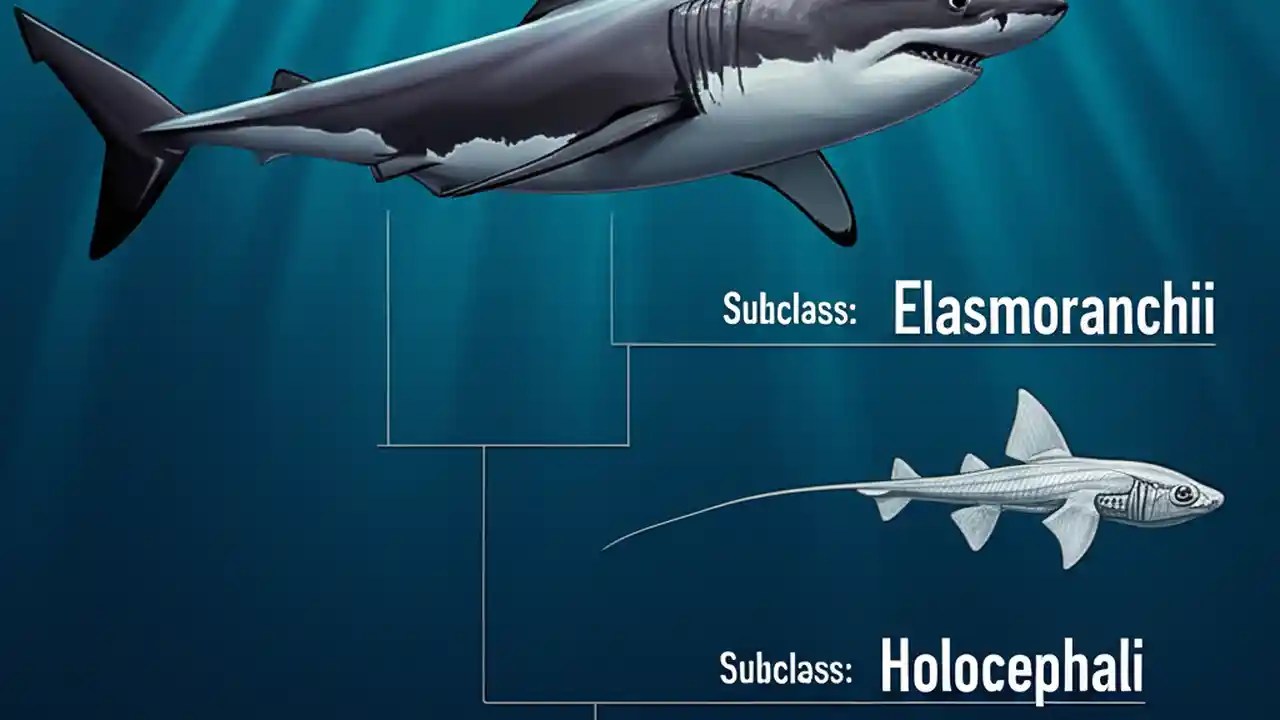 Subclass: Elasmoranchii

Subclass: Holocephali