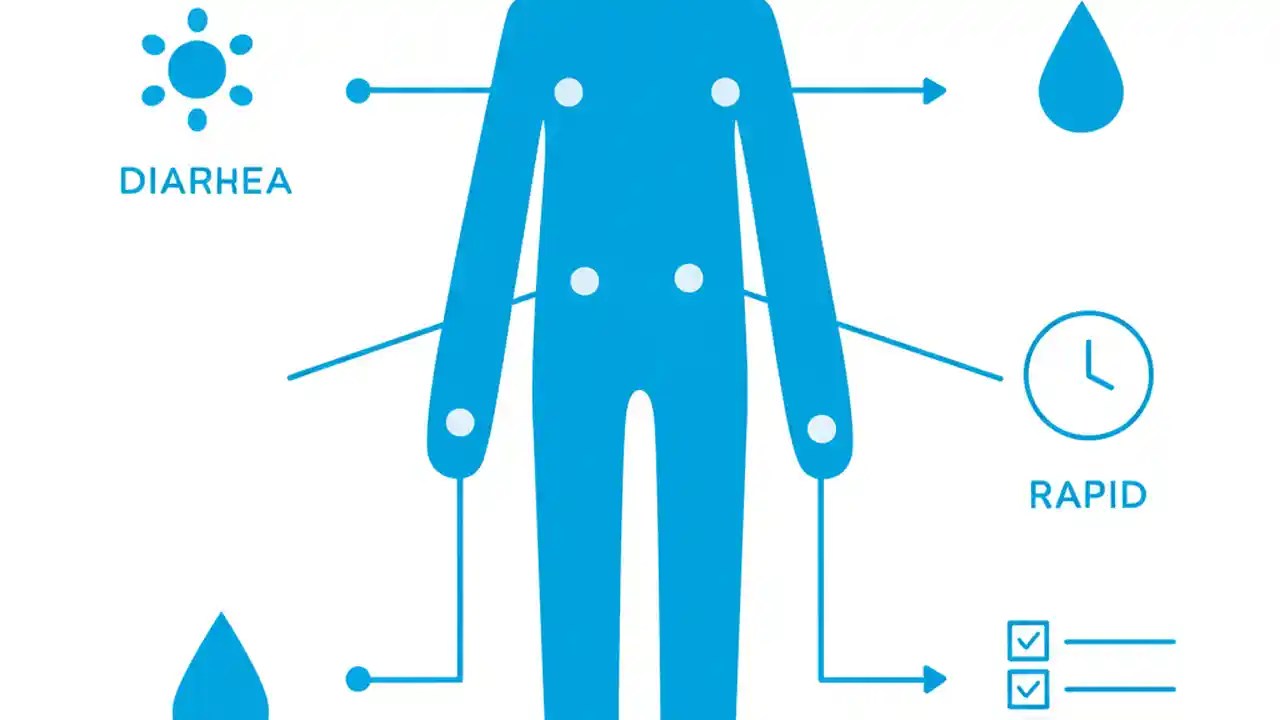 DIARHEA

RAPID