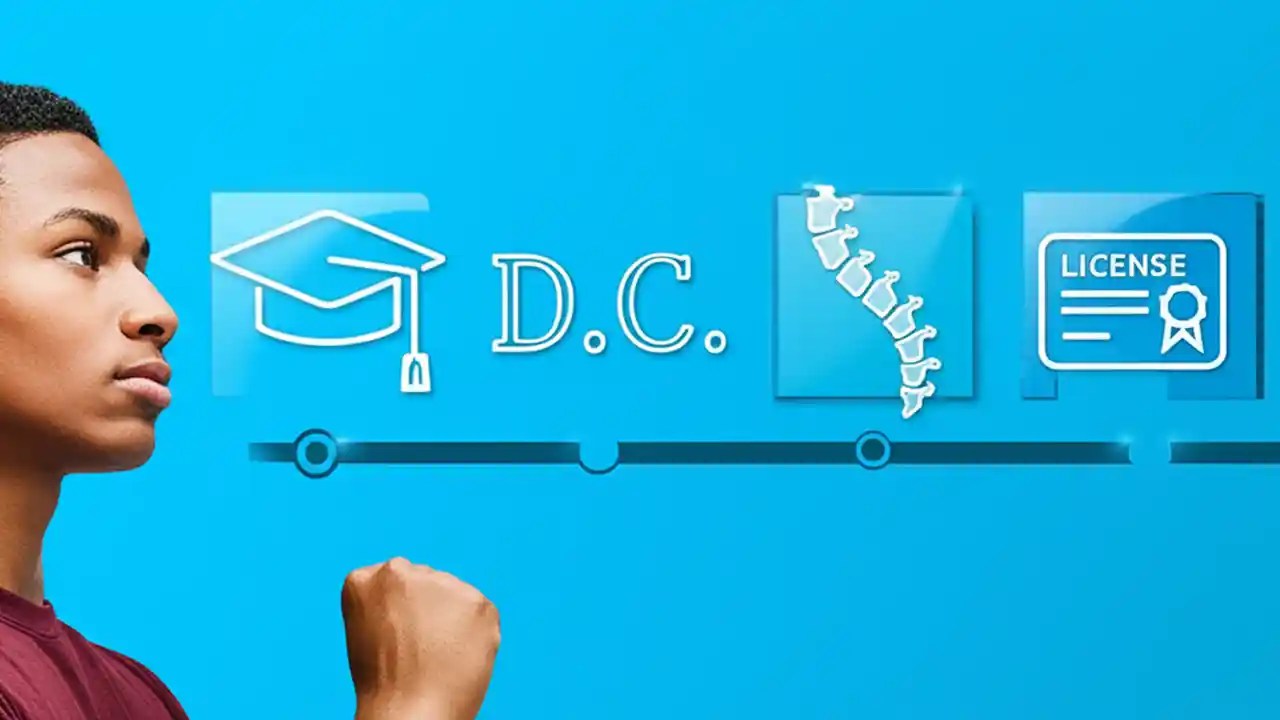 D.C.

LICENSE