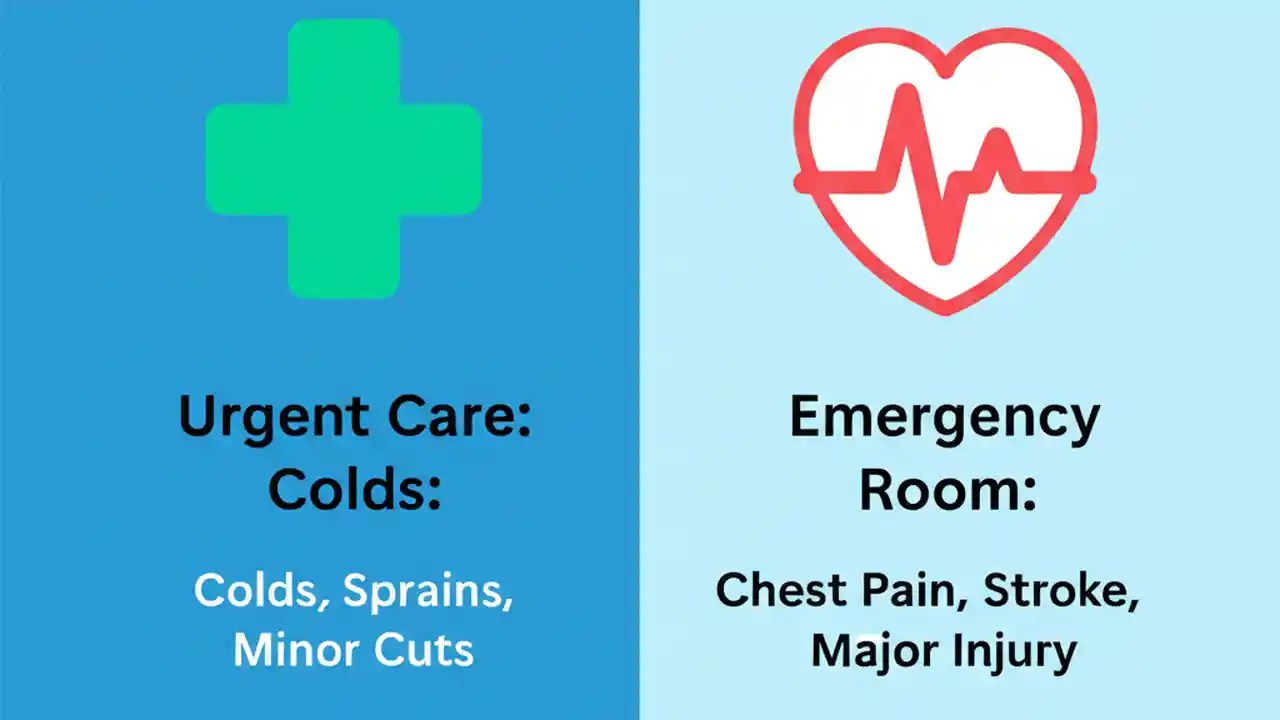 Urgent Care:
Colds:

Colds, Sprains,
Minor Cuts

Emergency
Room:

Chest Pain, Stroke,
Major Injury