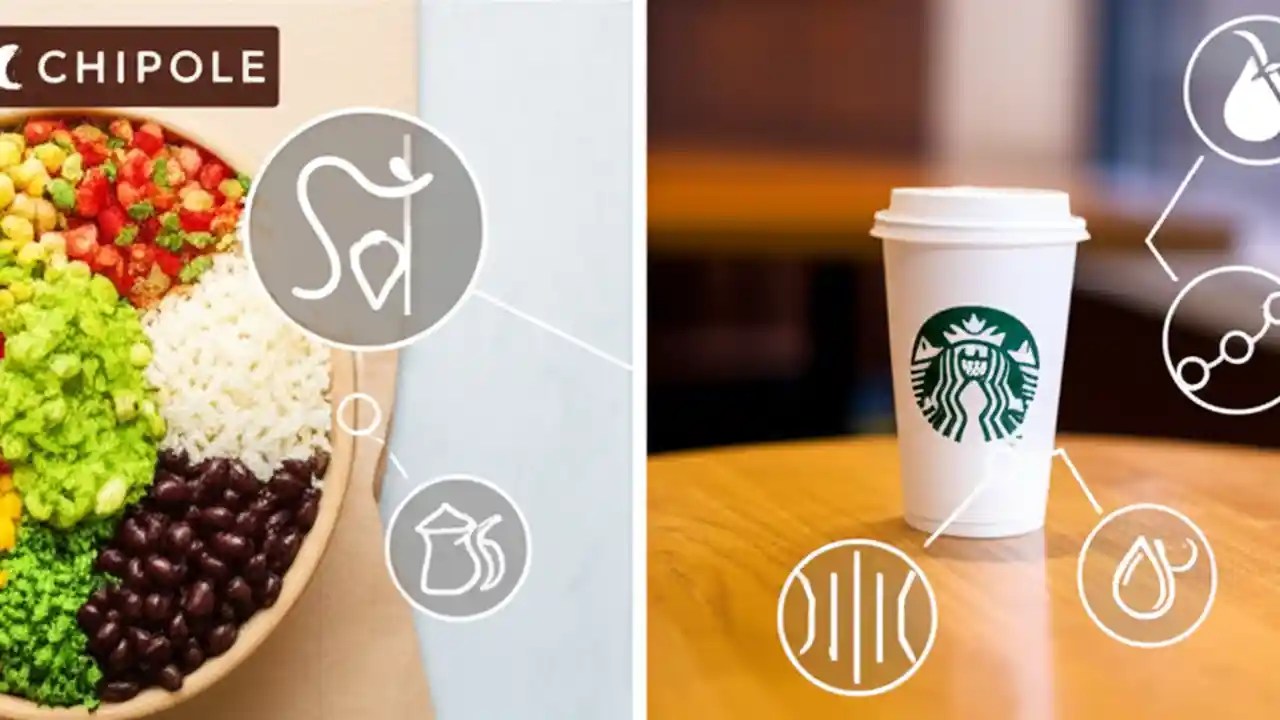 CHIPOLE