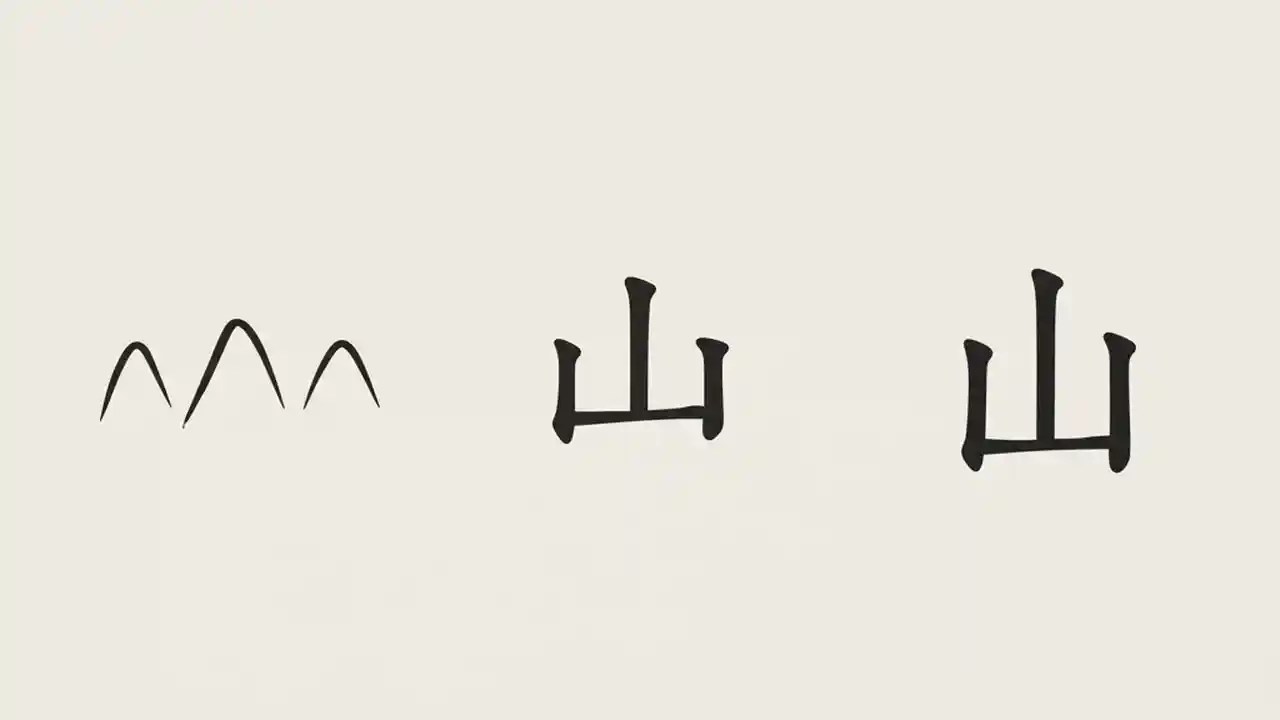 山 山