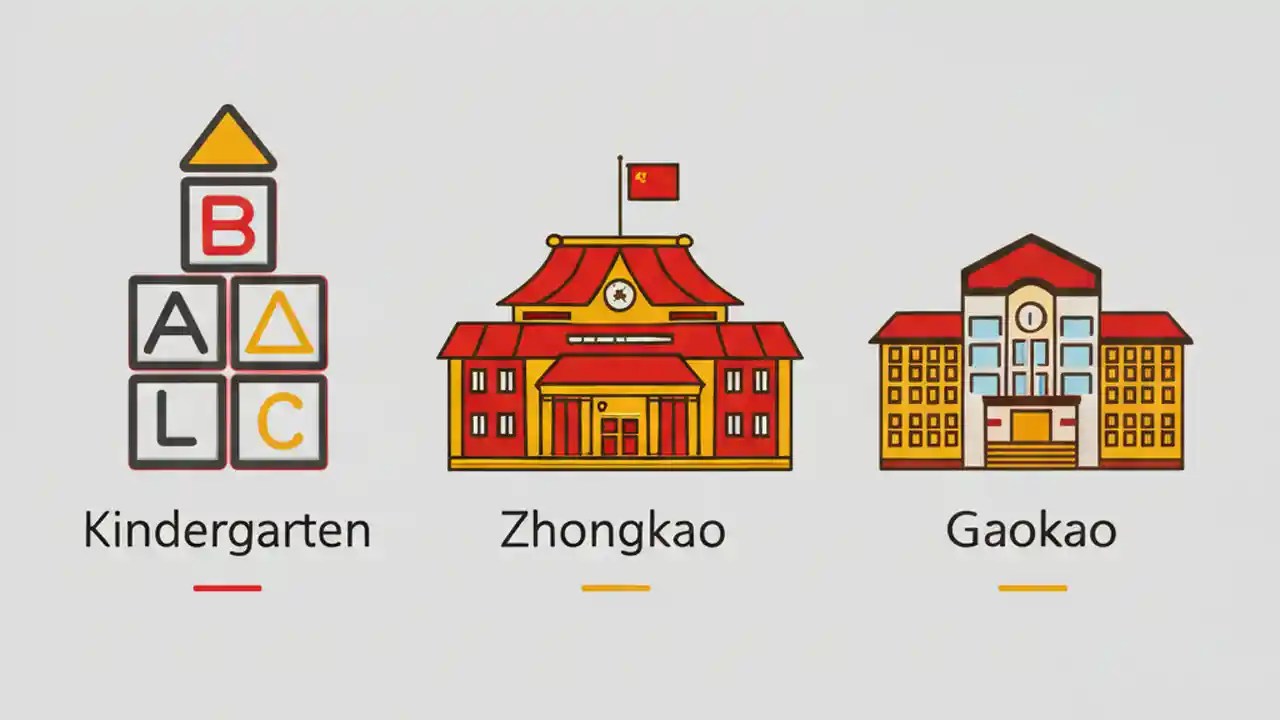 B
A
L
C

Kindergarten

Zhongkao

Gaokao