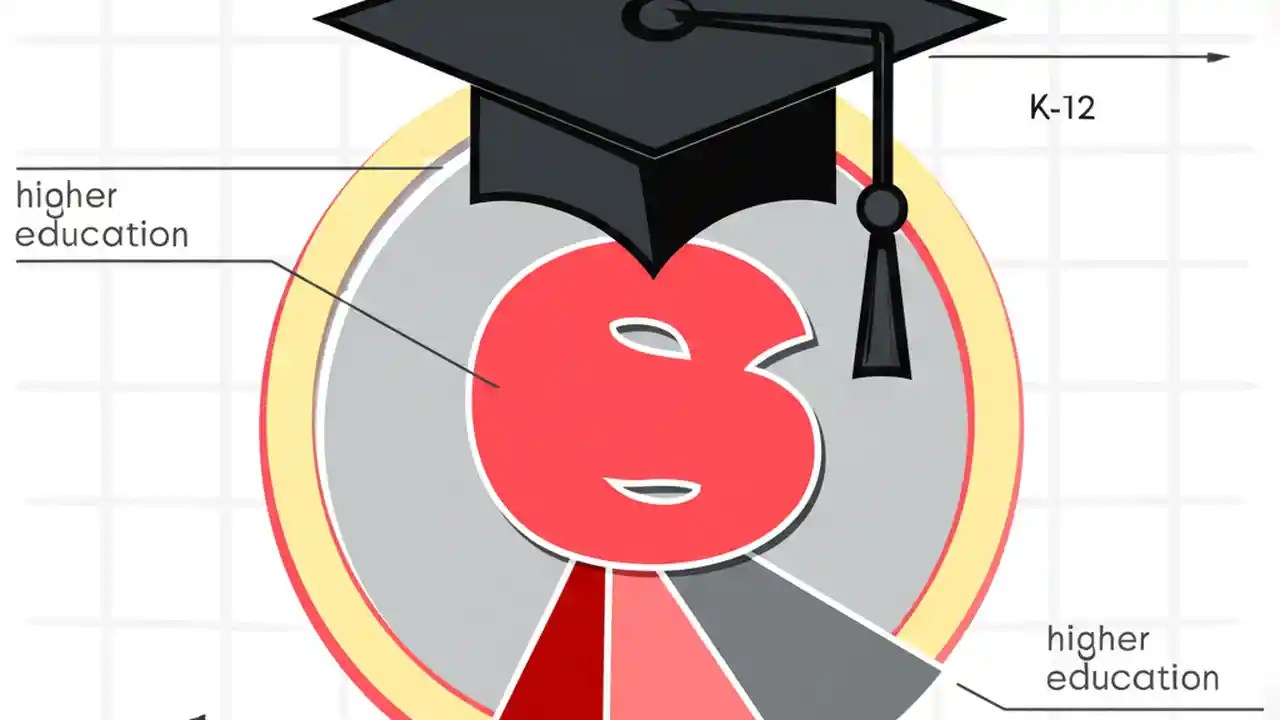 K-12

higher education

8

higher education