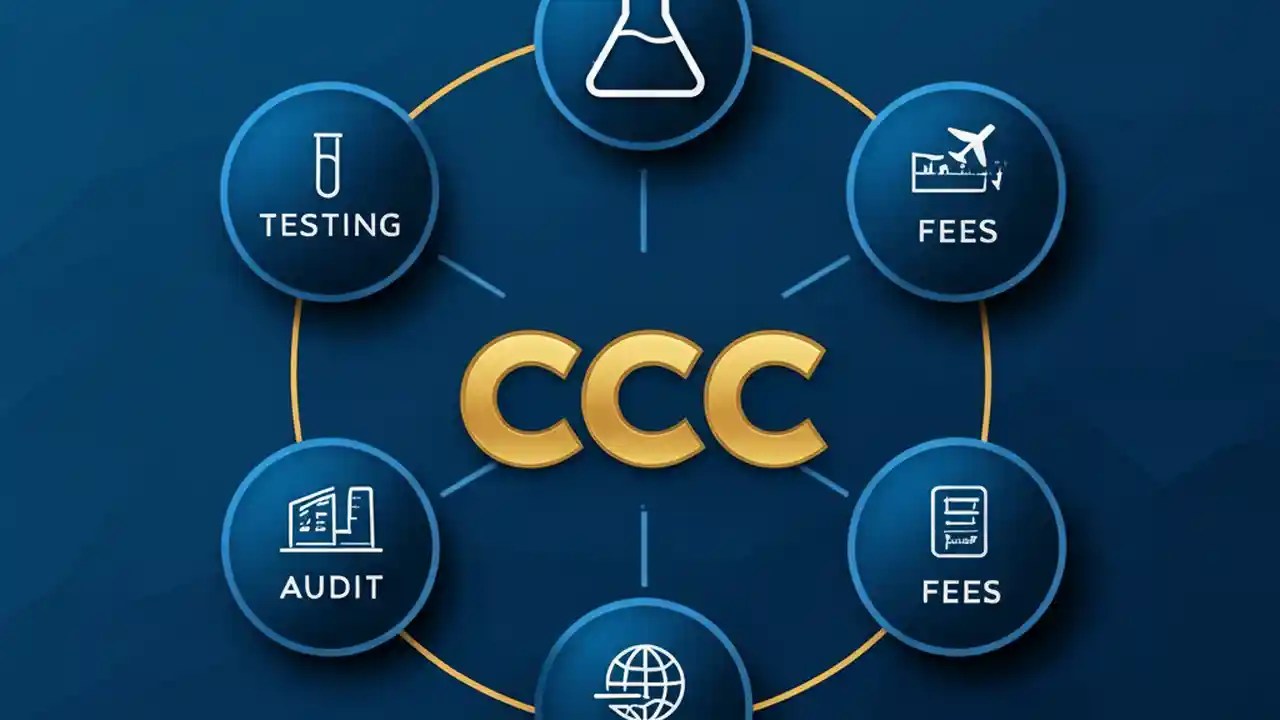 TESTING

FEES

CCC

AUDIT

FEES