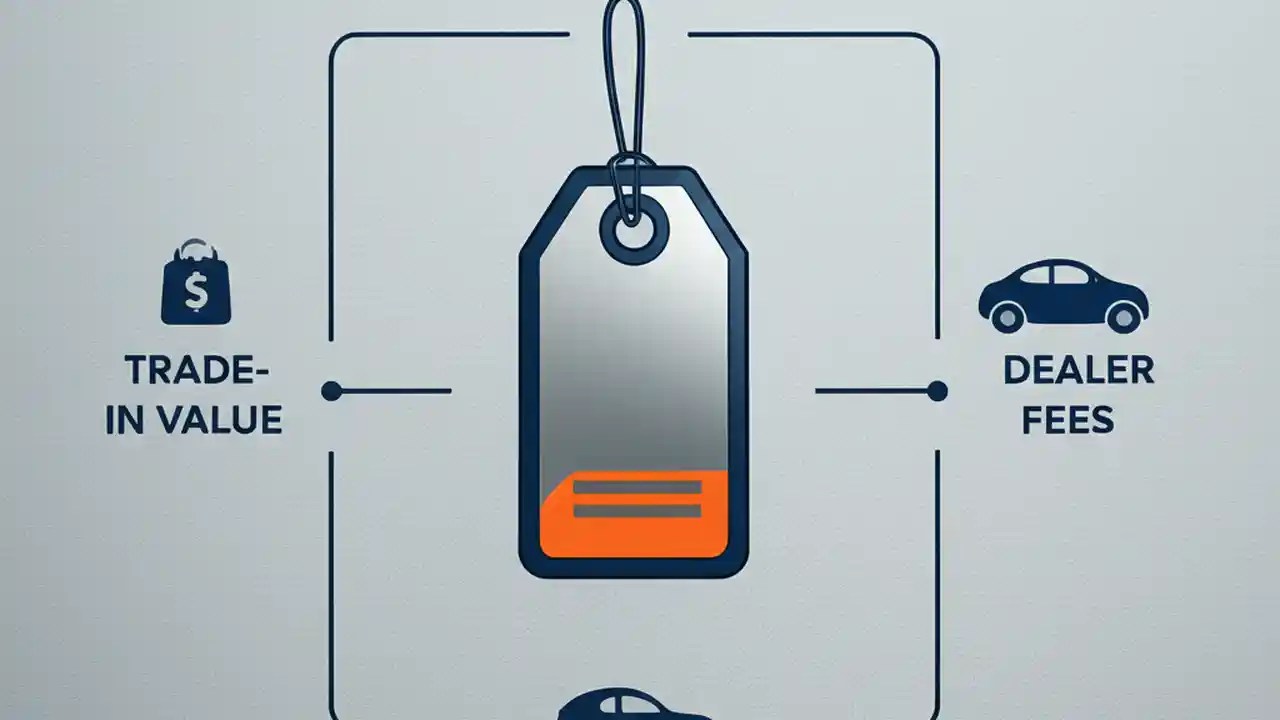 $

TRADE-IN VALUE

DEALER FEES