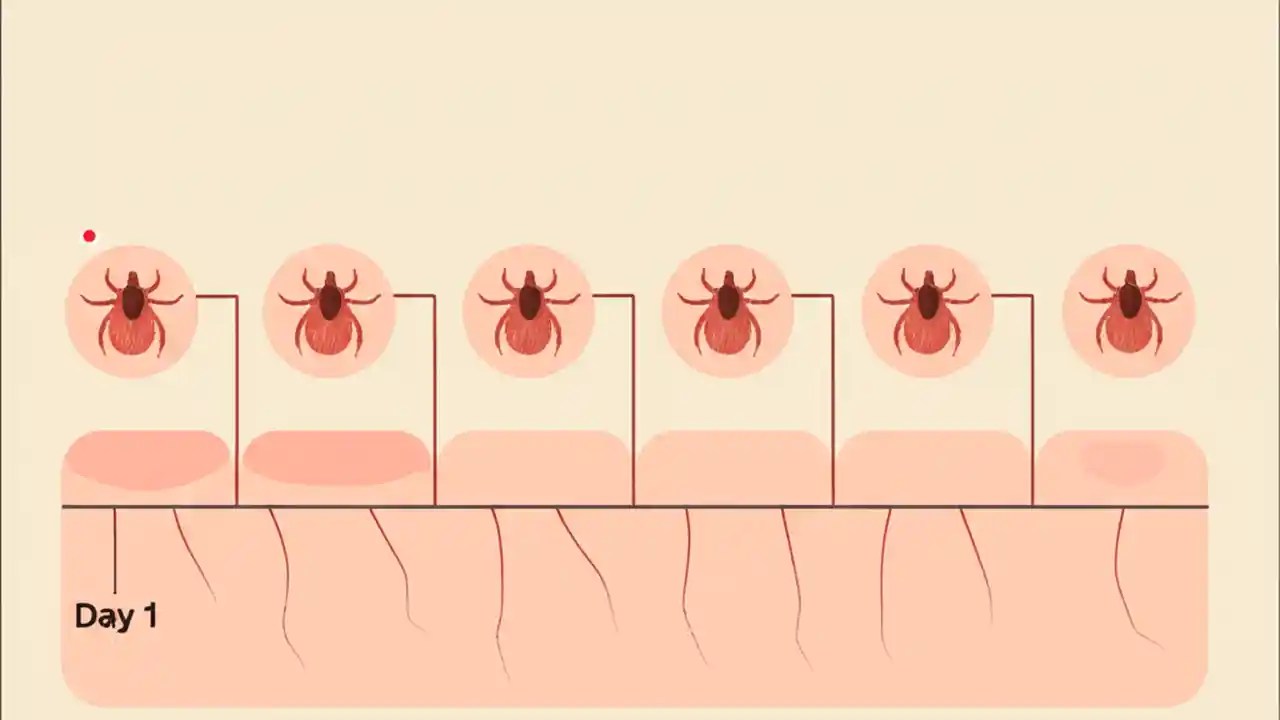 Day 1