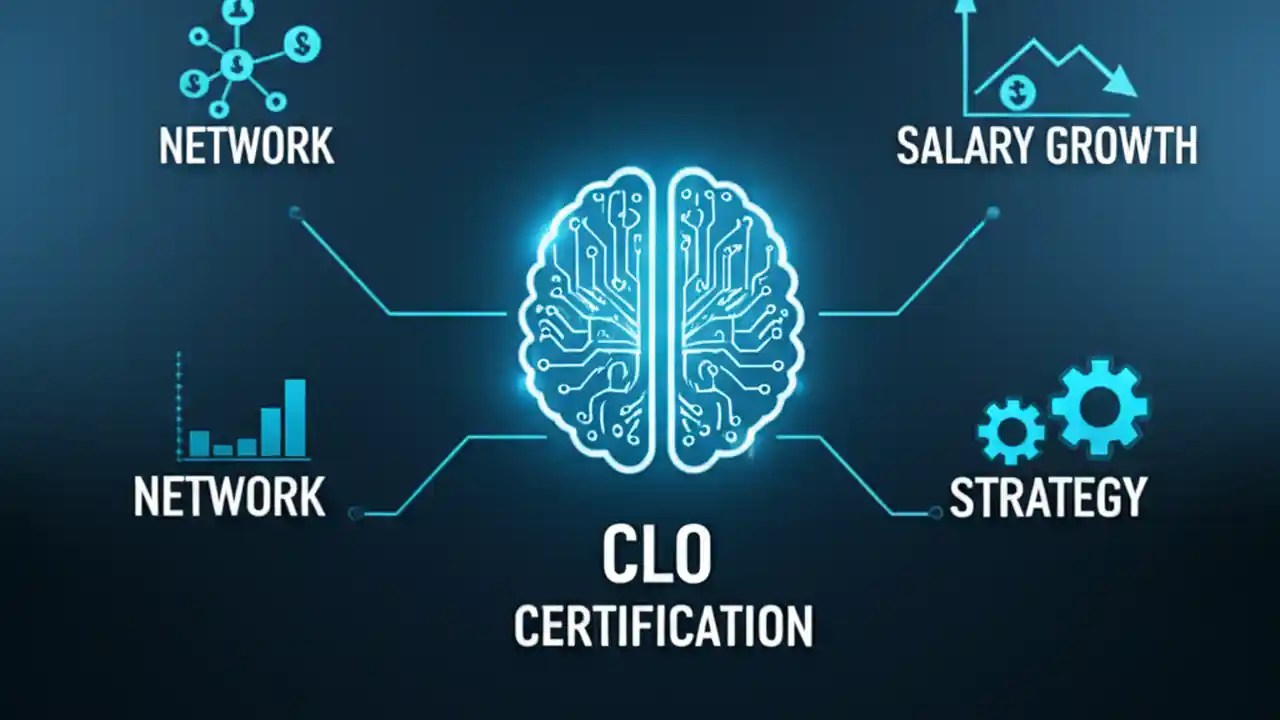 NETWORK

SALARY GROWTH

NETWORK

STRATEGY

CLO
CERTIFICATION