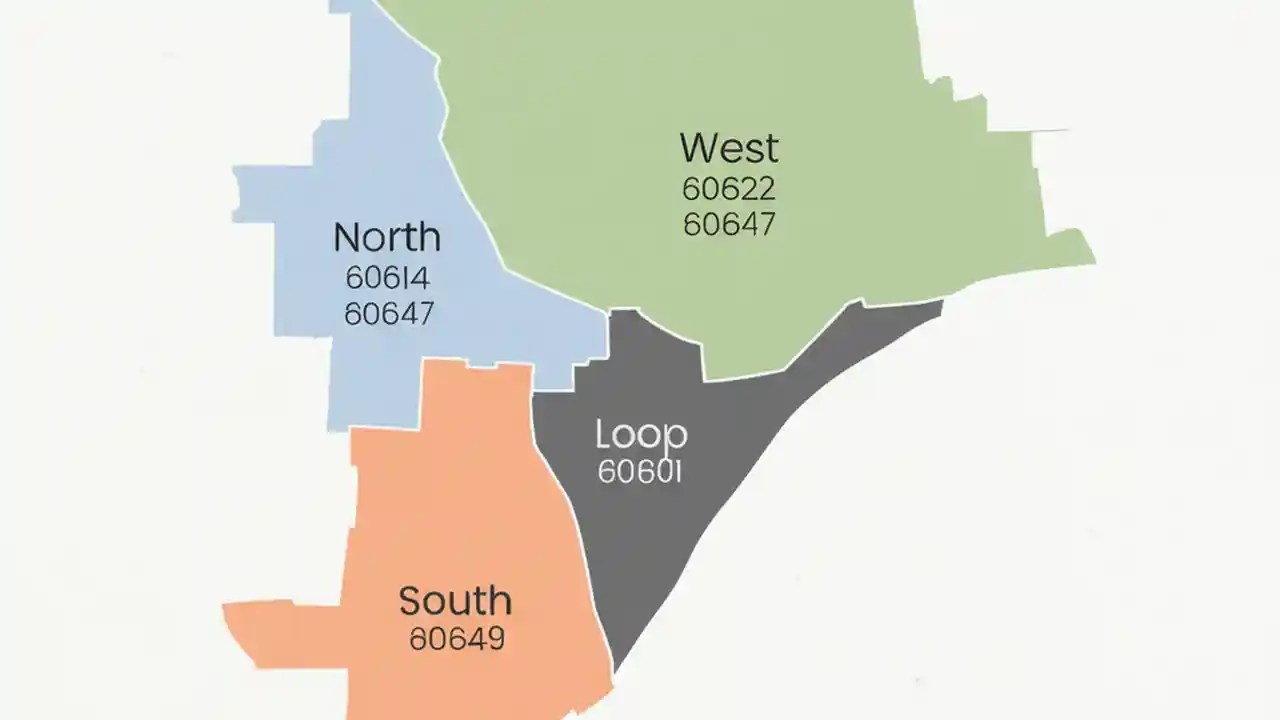 West
60622
60647

North
60614
60647

Loop
60601

South
60649