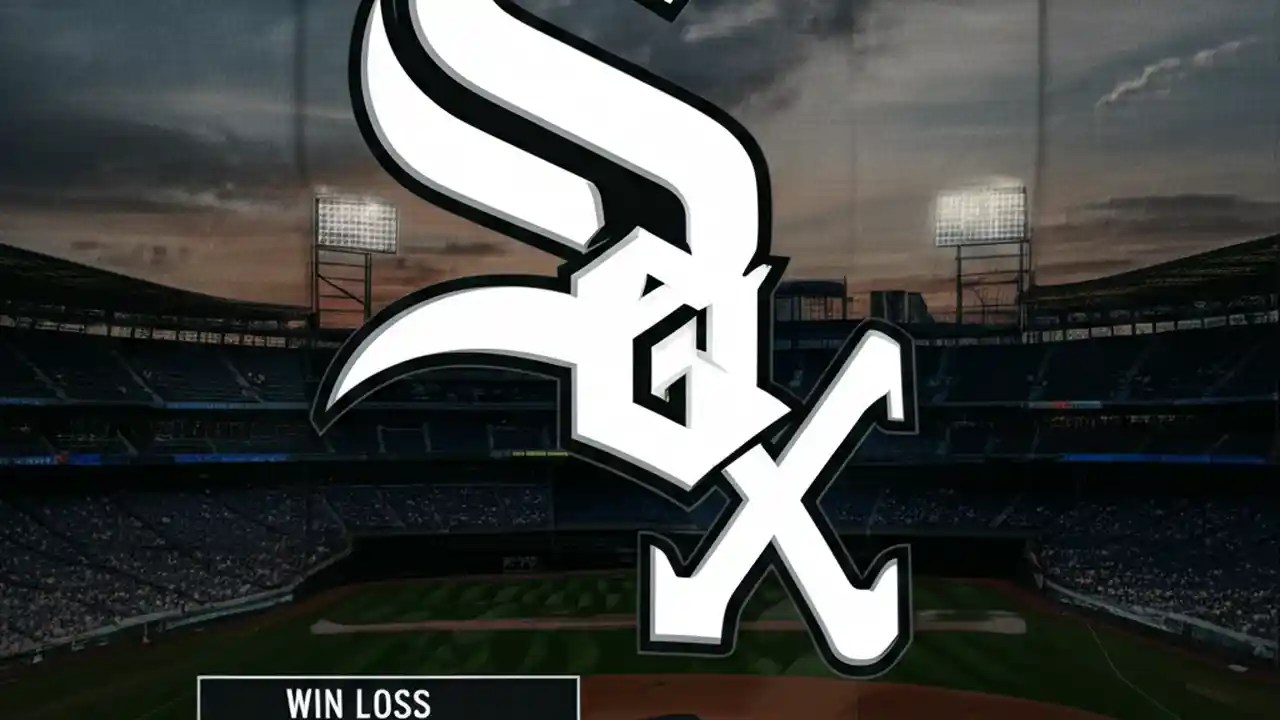 SOX

WIN LOSS