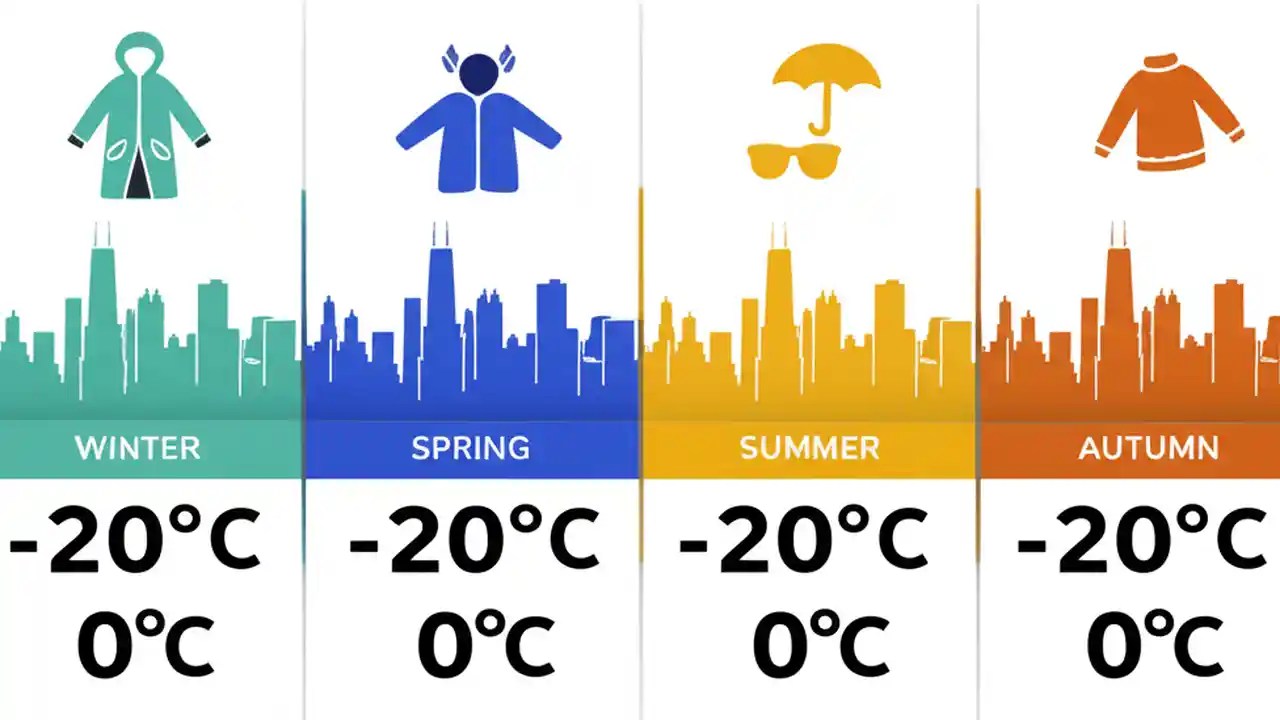 WINTER
-20°C
0°C

SPRING
-20°C
0°C

SUMMER
-20°C
0°C

AUTUMN
-20°C
0°C