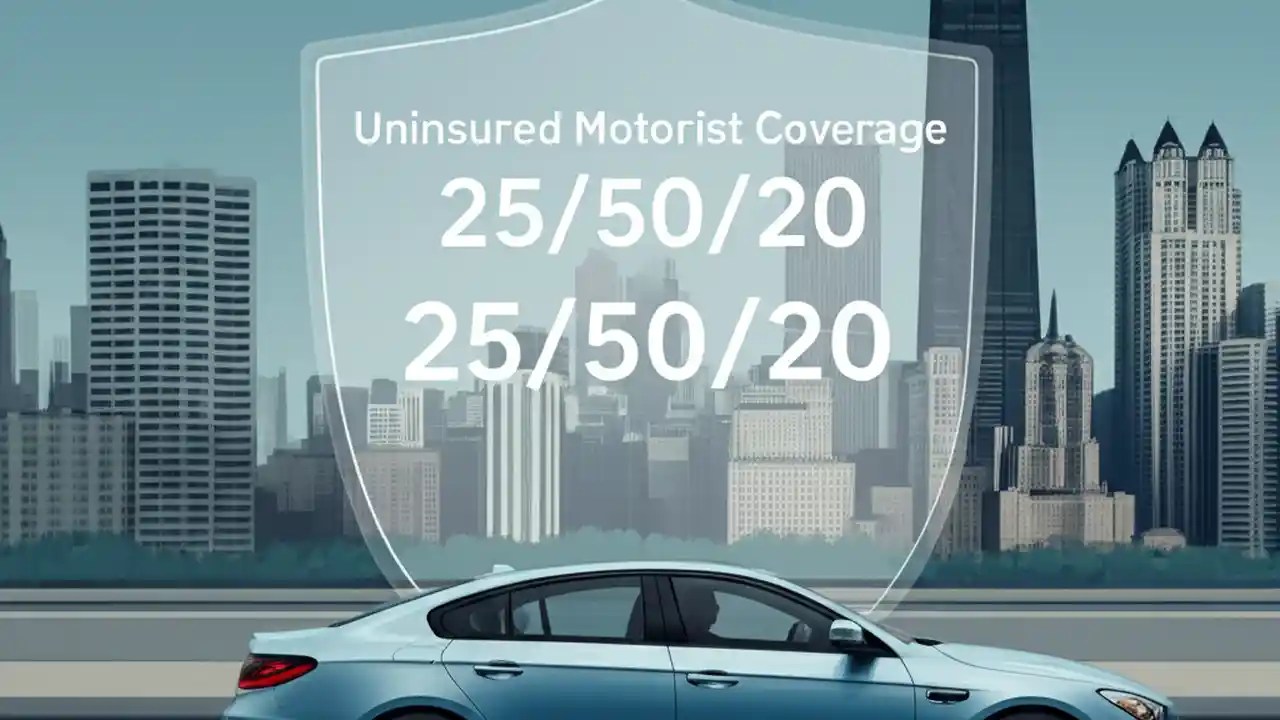 Uninsured Motorist Coverage
25/50/20
25/50/20