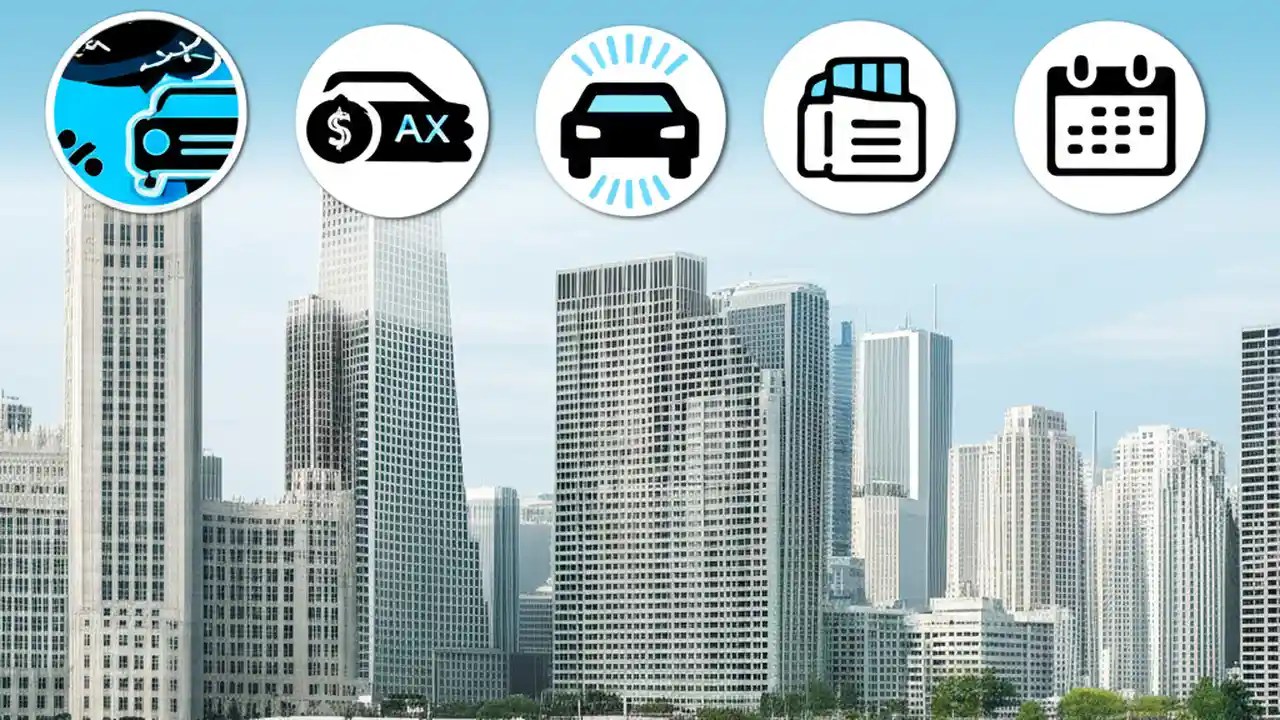 $ AX