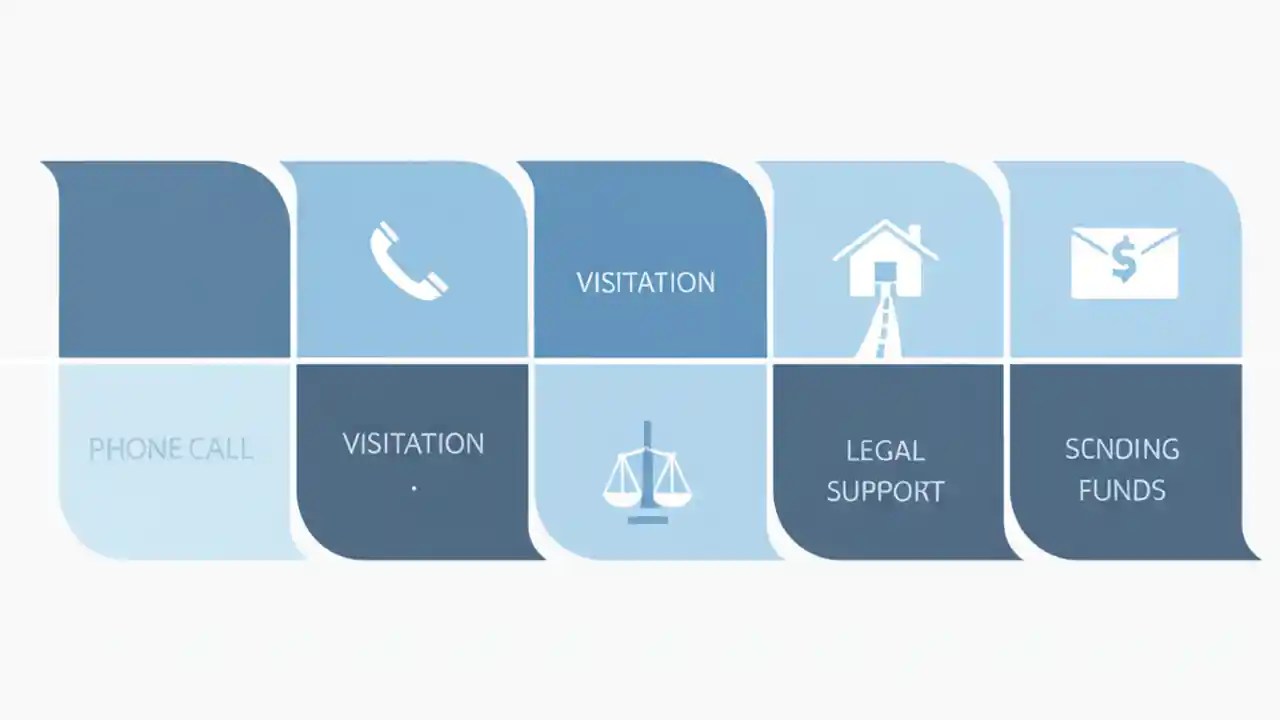 VISITATION

$

PHONE CALL

VISITATION

LEGAL SUPPORT

SCNDING FUNDS