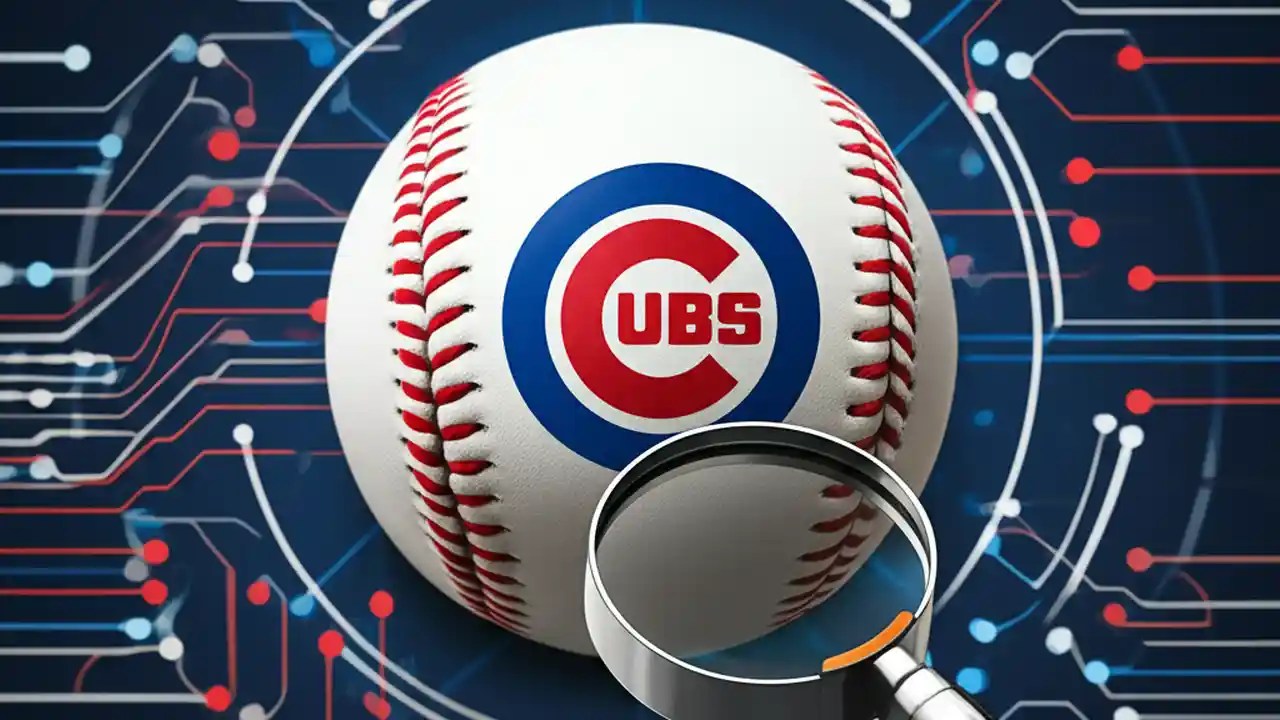 CUBS