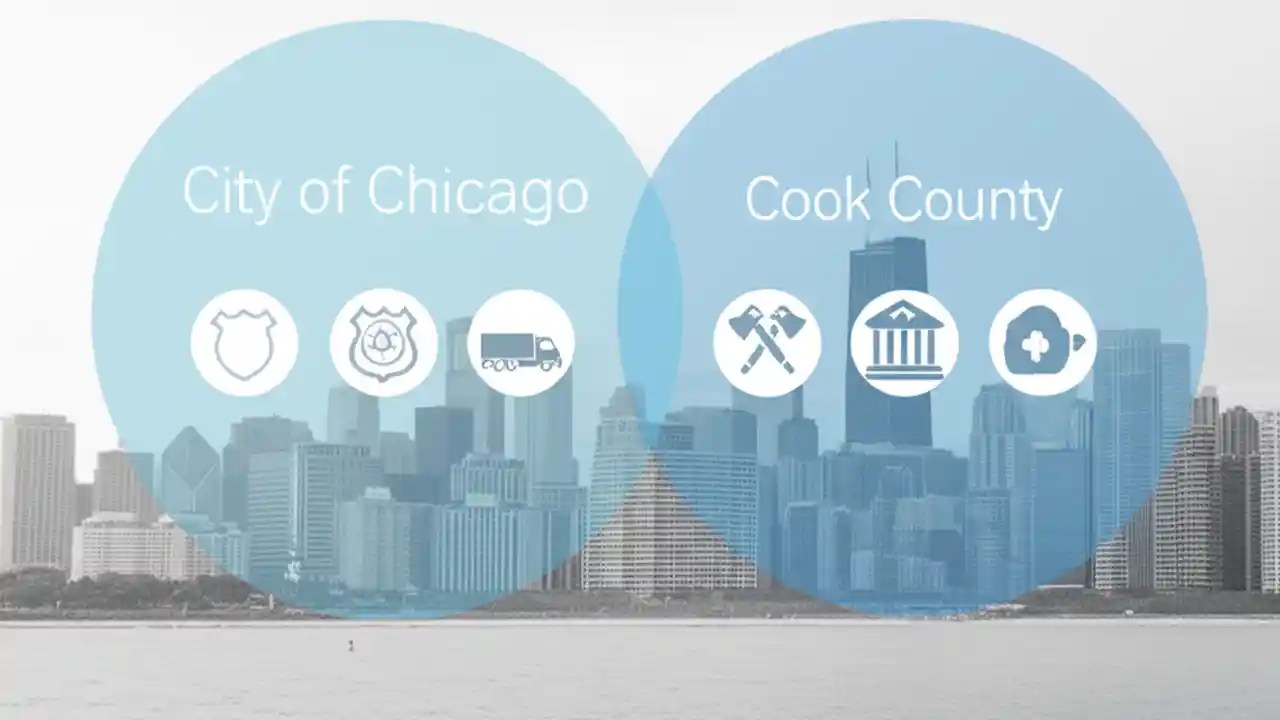 City of Chicago

Cook County