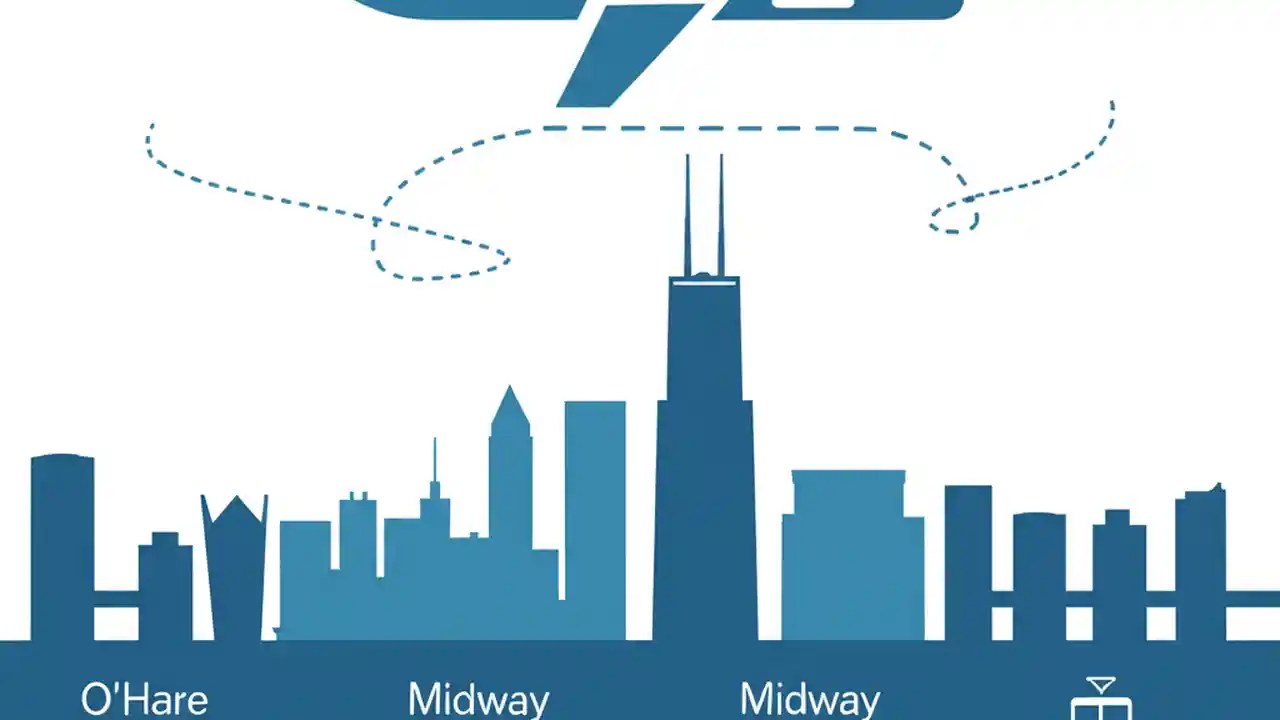 O'Hare

Midway

Midway