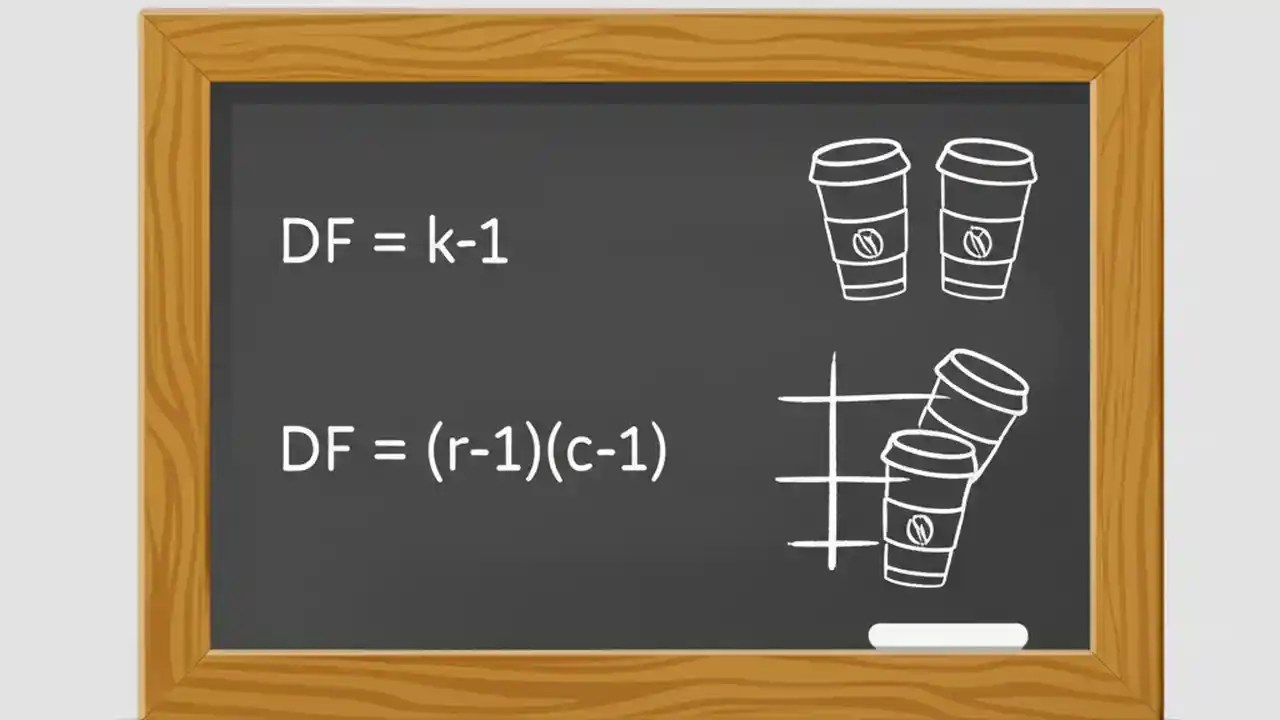 $DF = k-1$

$DF = (r-1)(c-1)$