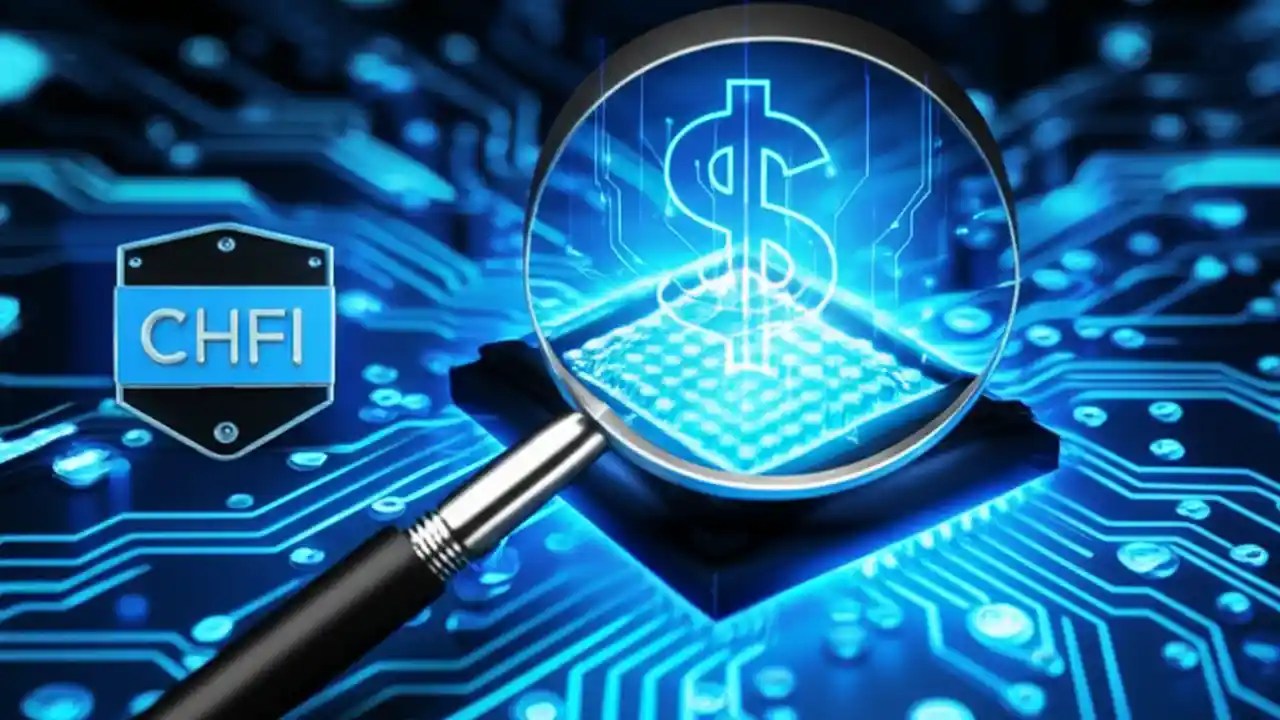 CHFI

$