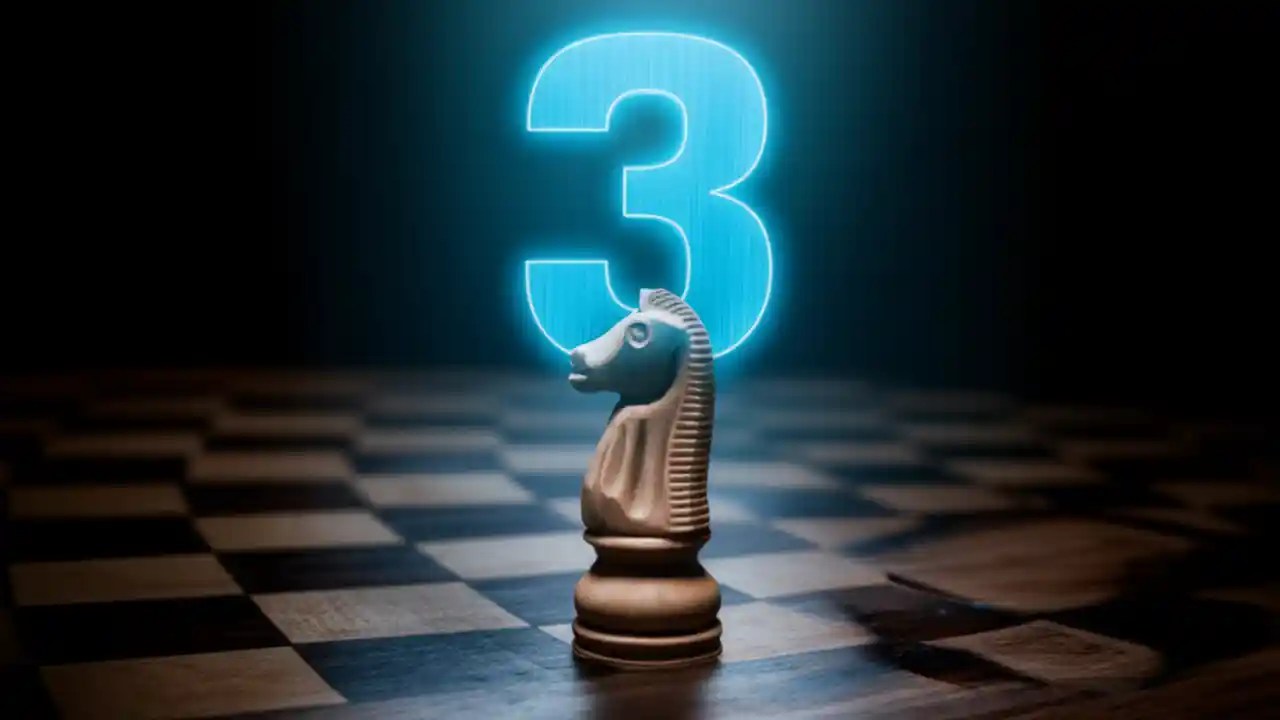 3