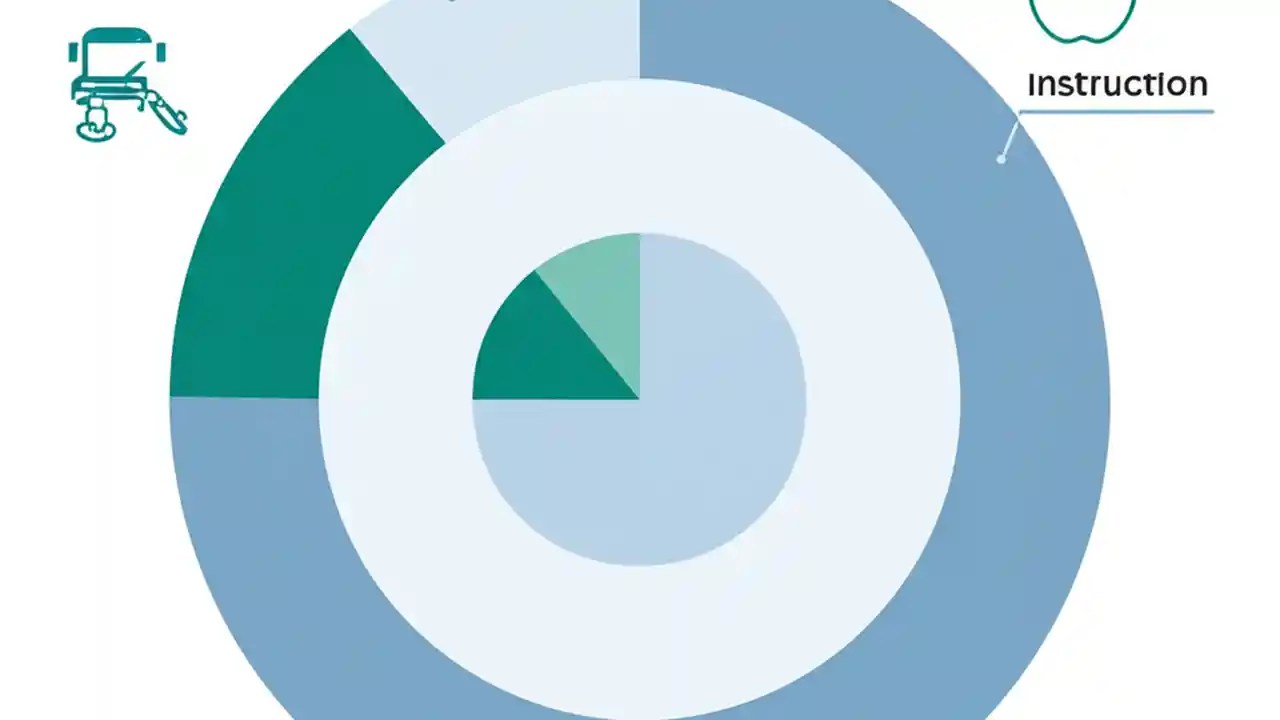 Instruction