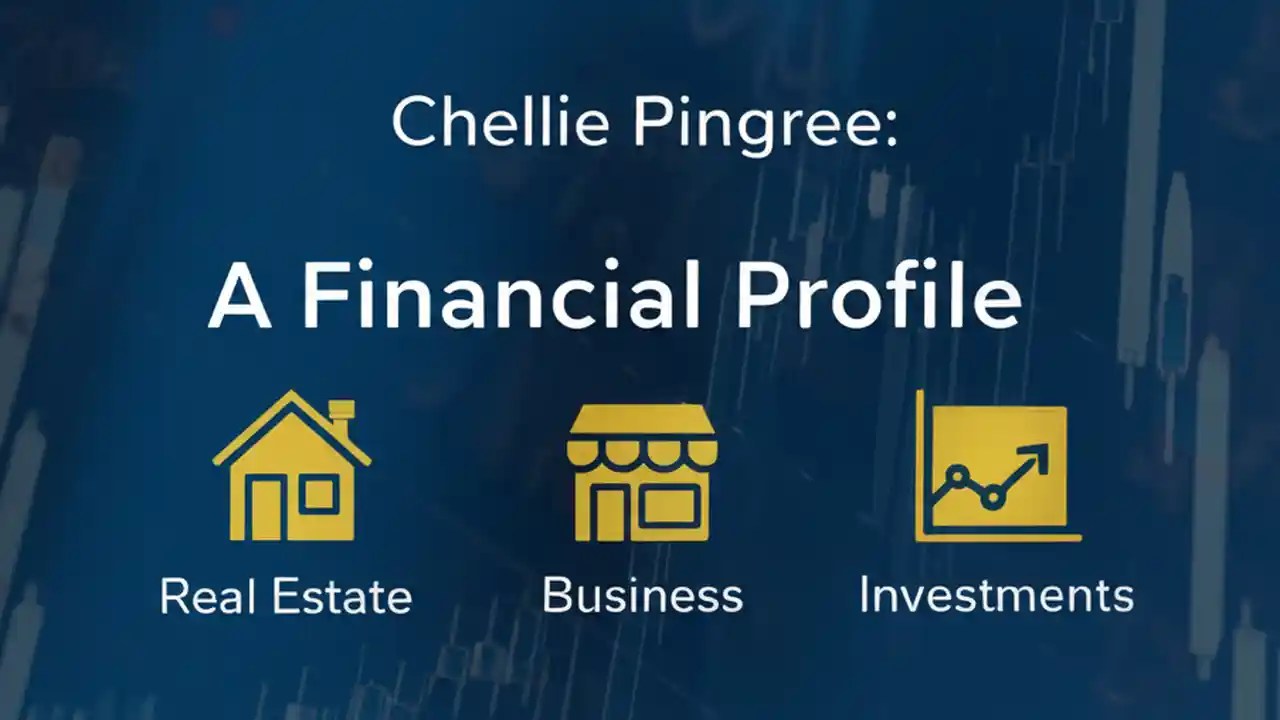 Chellie Pingree:

A Financial Profile

Real Estate

Business

Investments