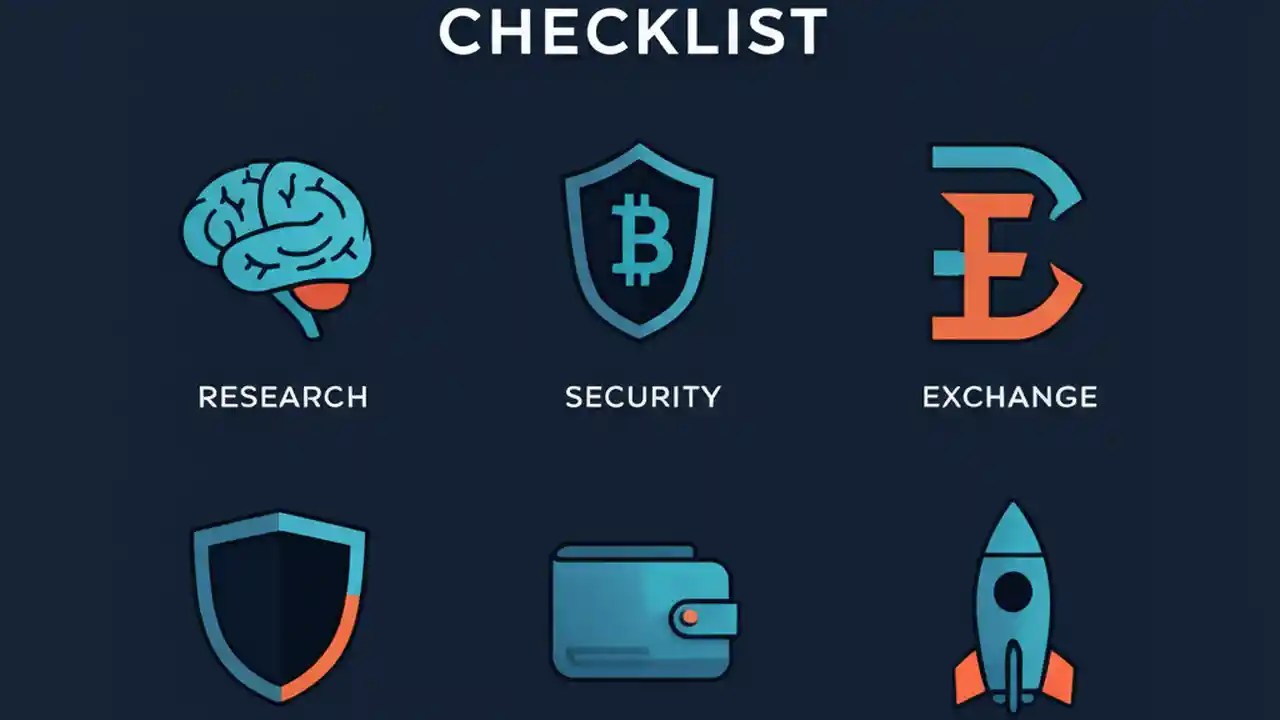 CHECKLIST

RESEARCH

SECURITY

EXCHANGE