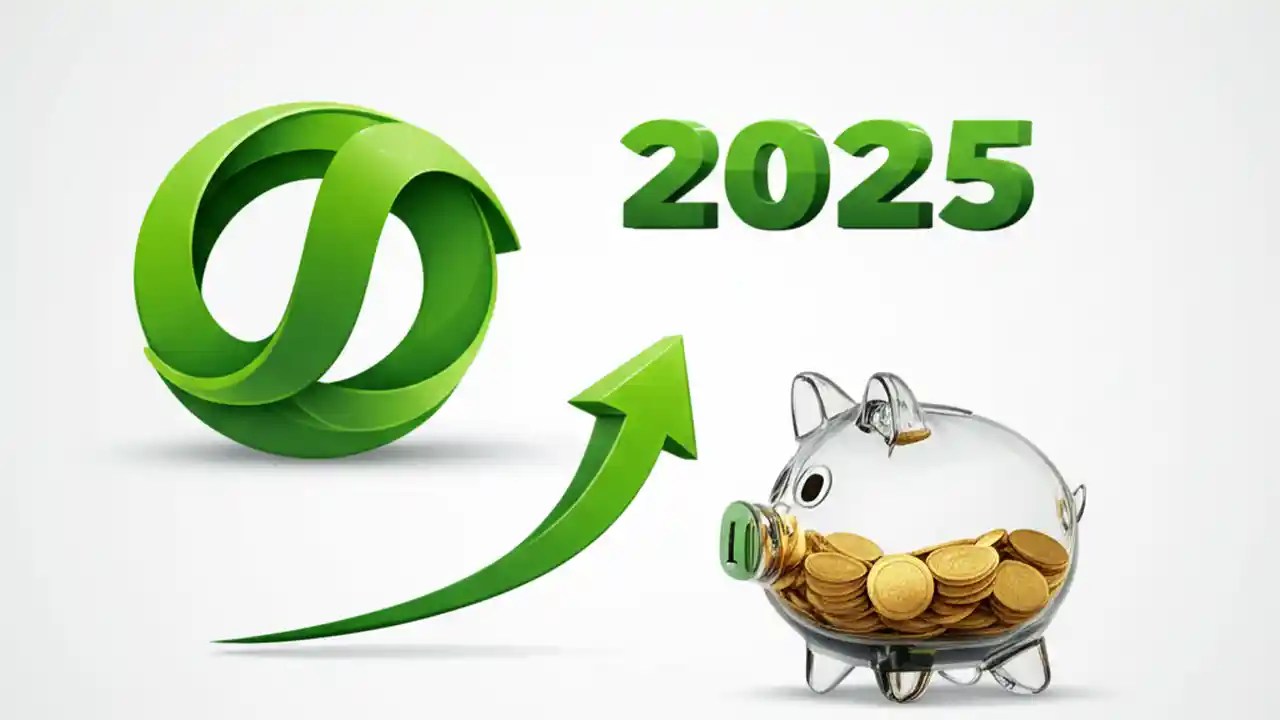 2025