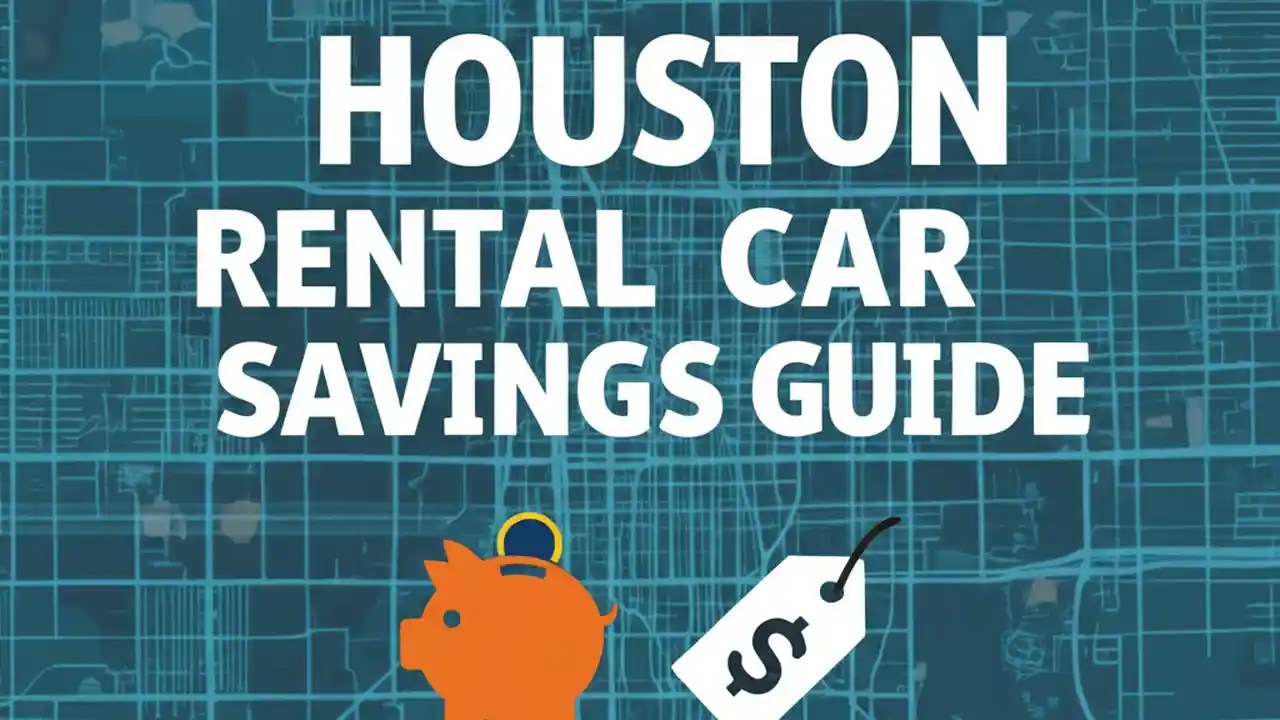 HOUSTON
RENTAL CAR
SAVINGS GUIDE

$