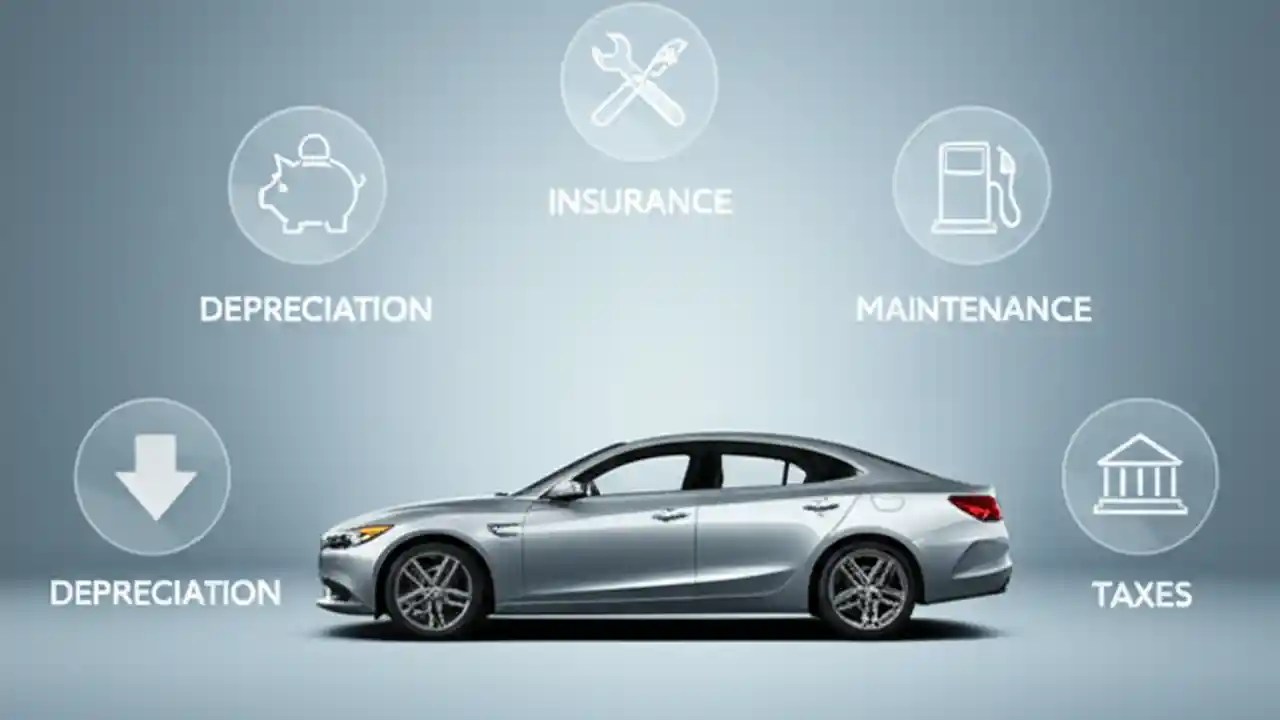 INSURANCE

DEPRECIATION

MAINTENANCE

DEPRECIATION

TAXES