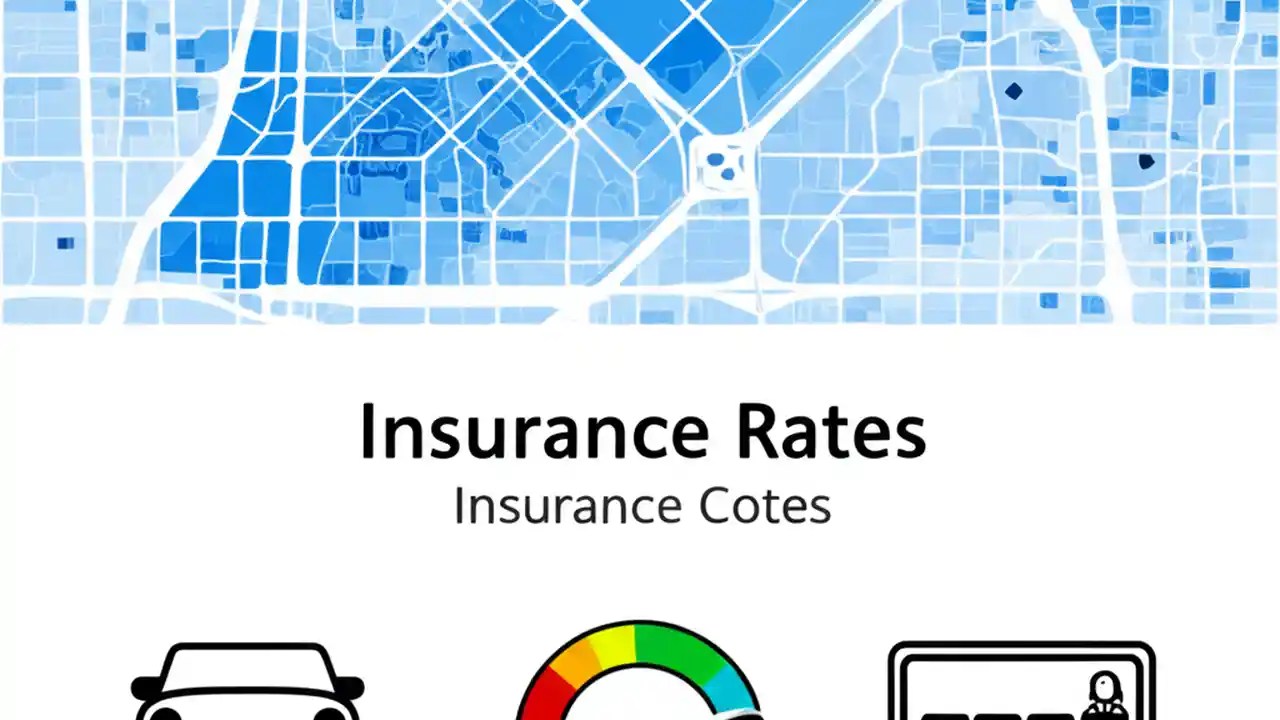 Insurance Rates

Insurance Cotes