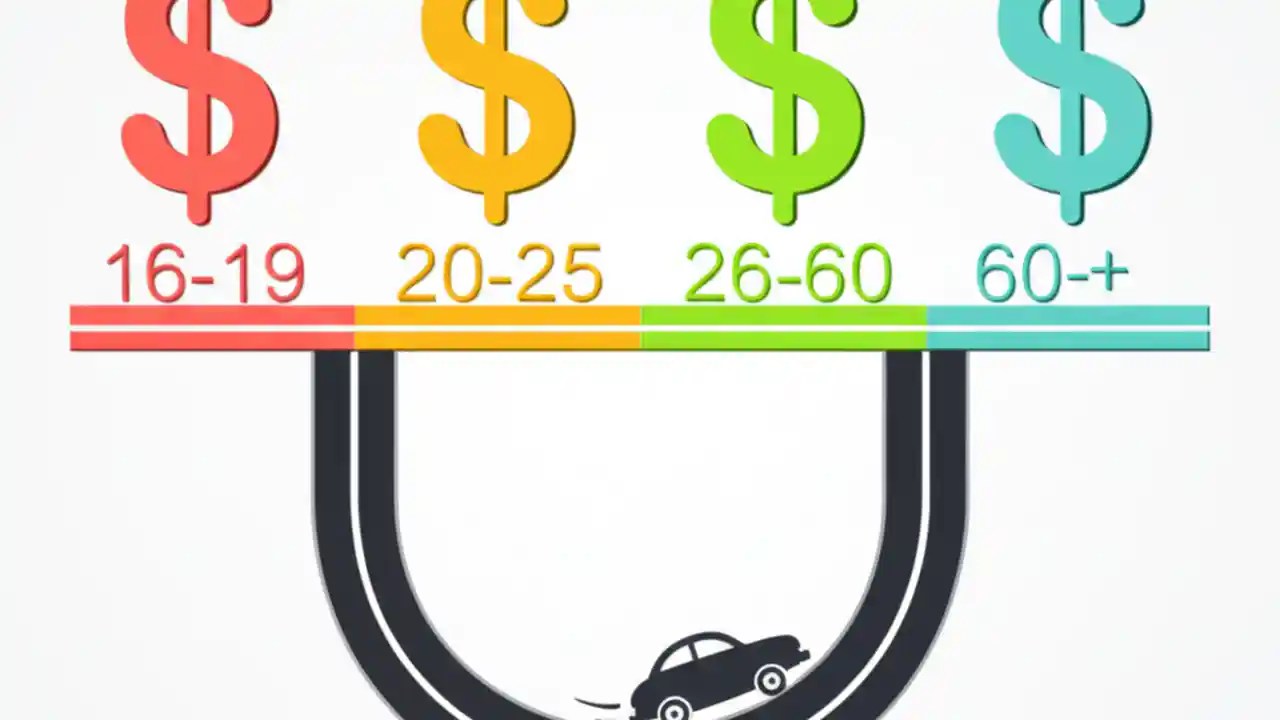 $ $ $ $

16-19 20-25 26-60 60-+