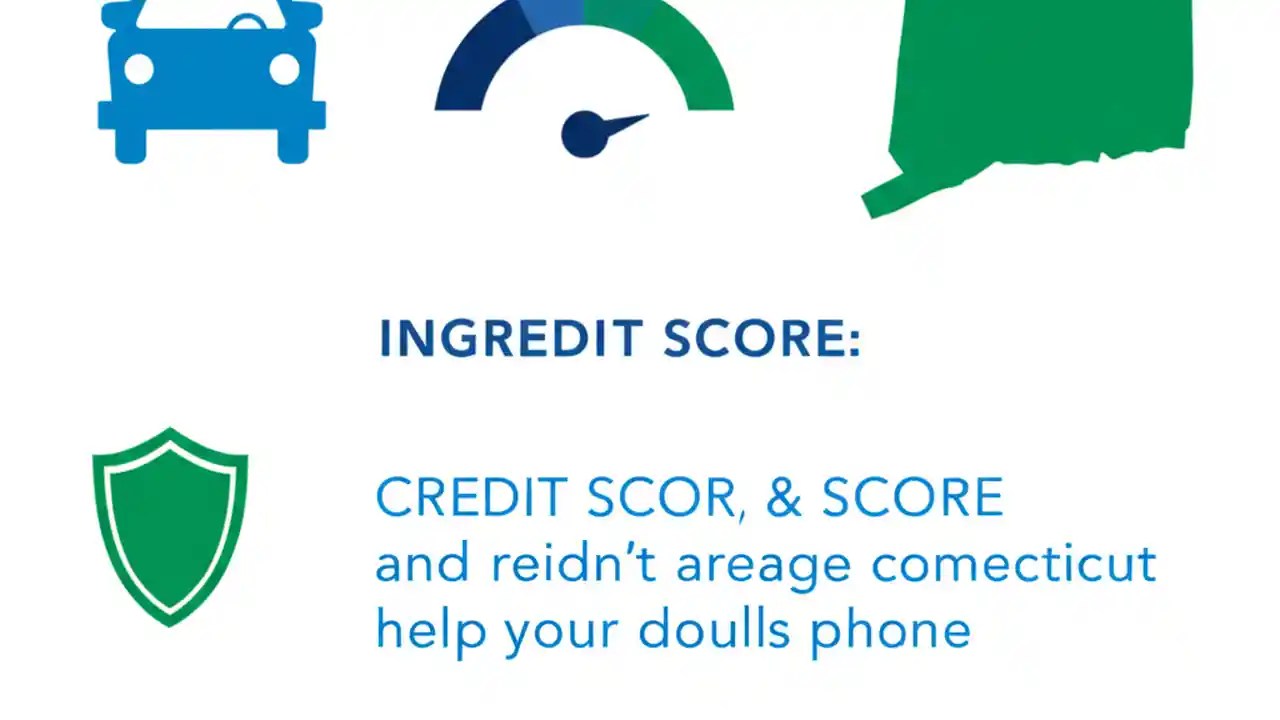 INGREDIT SCORE:

CREDIT SCOR, & SCORE
and reidn't areage comecticut
help your doulls phone