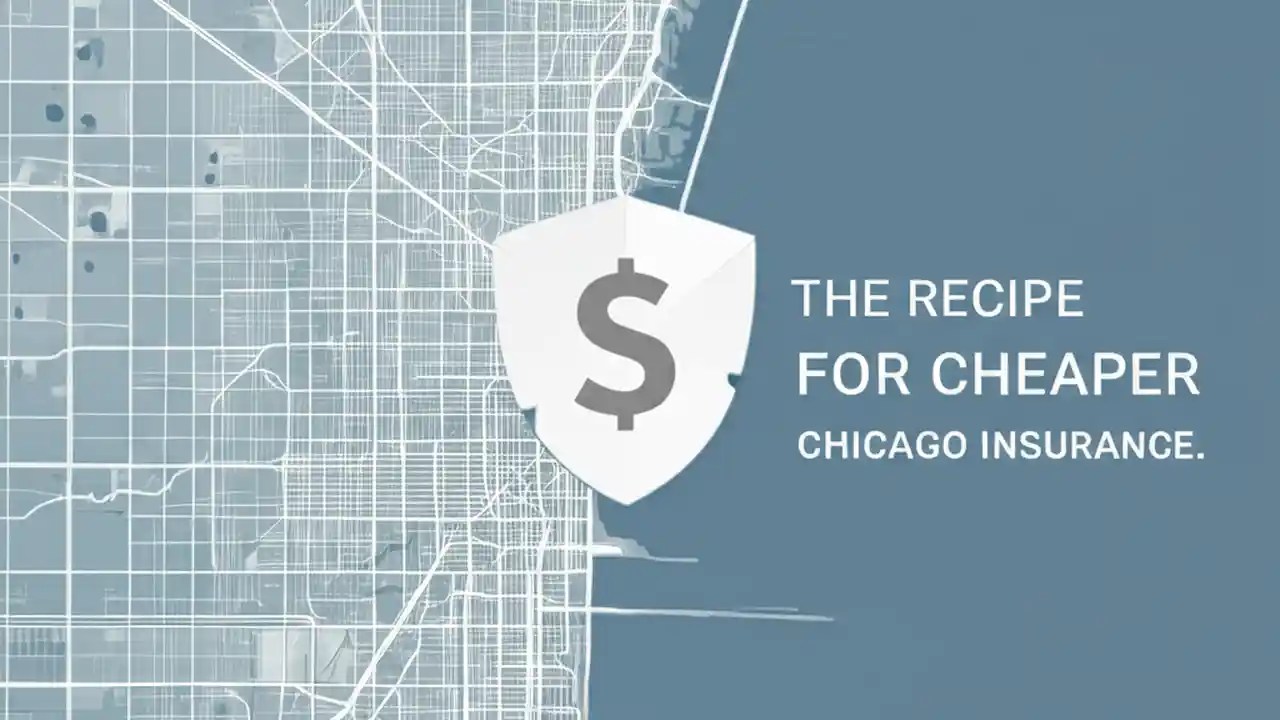 $

THE RECIPE
FOR CHEAPER
CHICAGO INSURANCE.