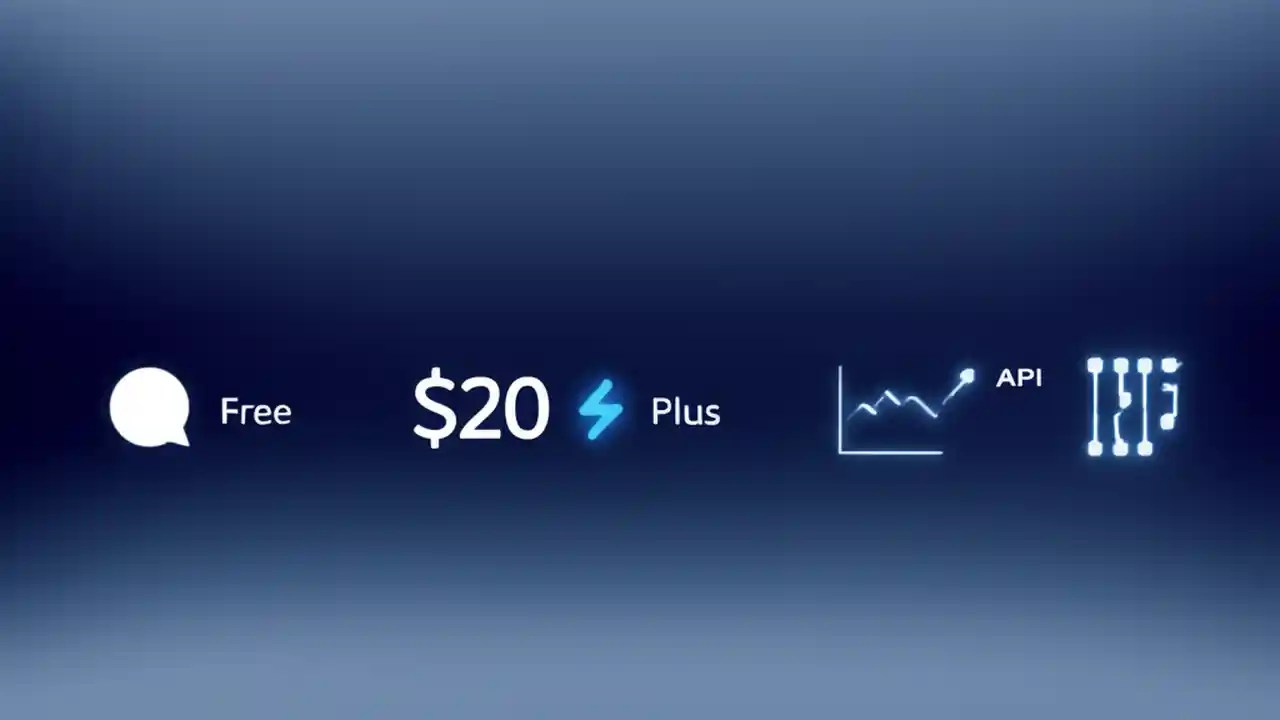 Free

\$20 Plus

API