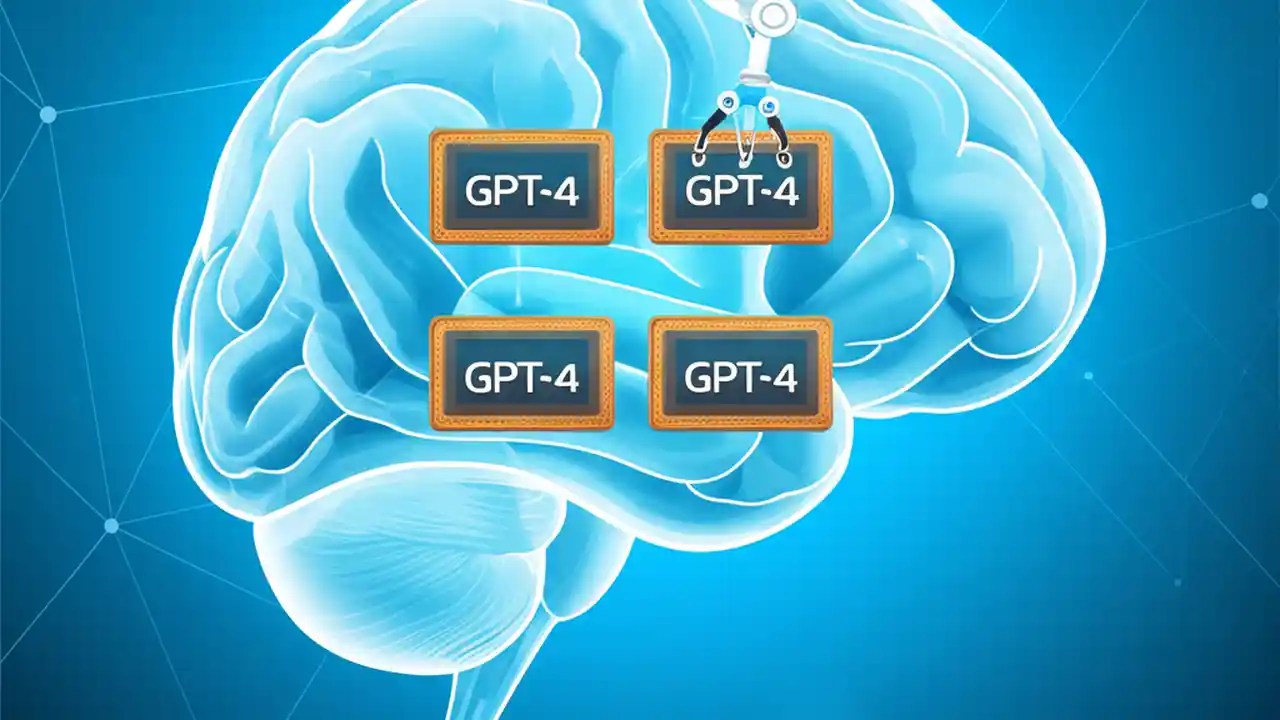 GPT-4
GPT-4
GPT-4
GPT-4